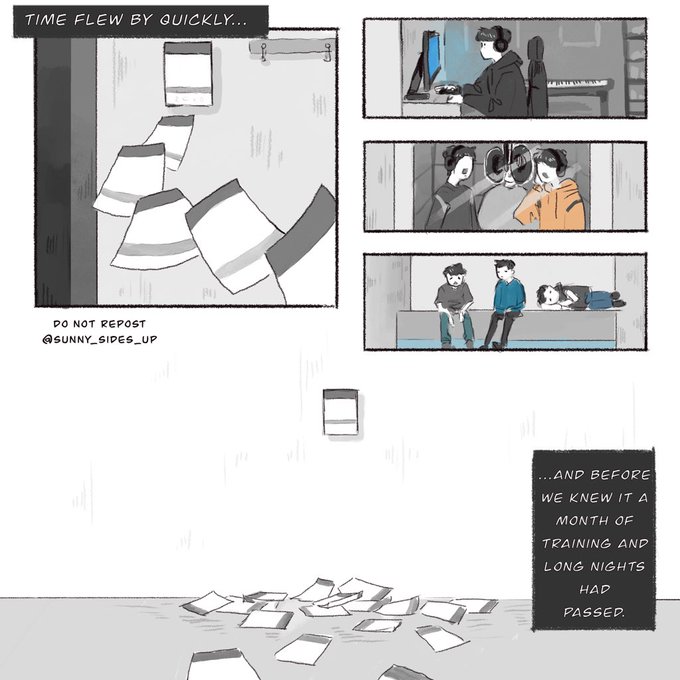 TIME FLEW BY QUICKLY...

DO NOT REPOST
@SUNNY_SIDES_UP

...AND BEFORE WE KNEW IT A MONTH OF TRAINING AND LONG NIGHTS HAD PASSED.