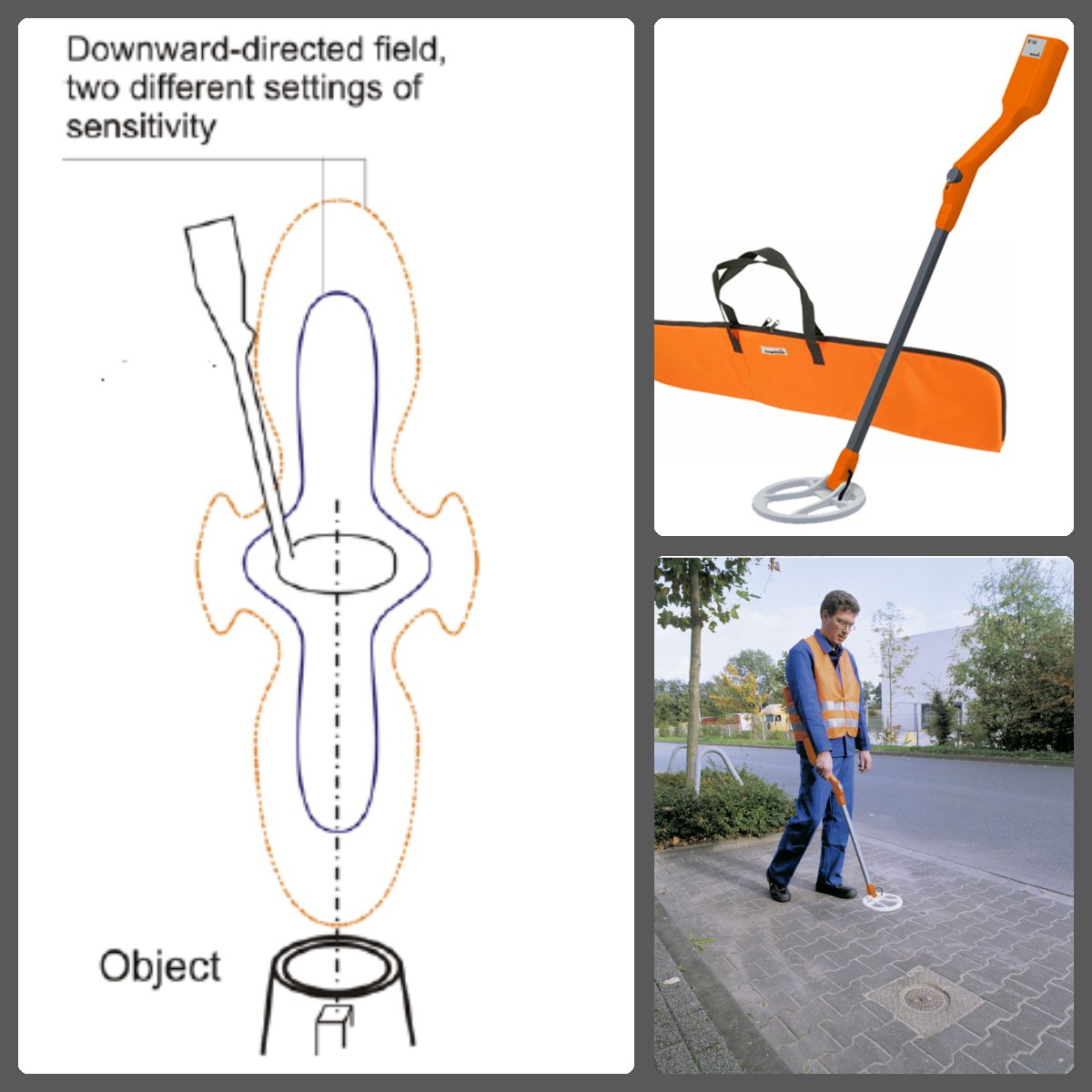 Downward-directed field, two different settings of sensitivity

Object