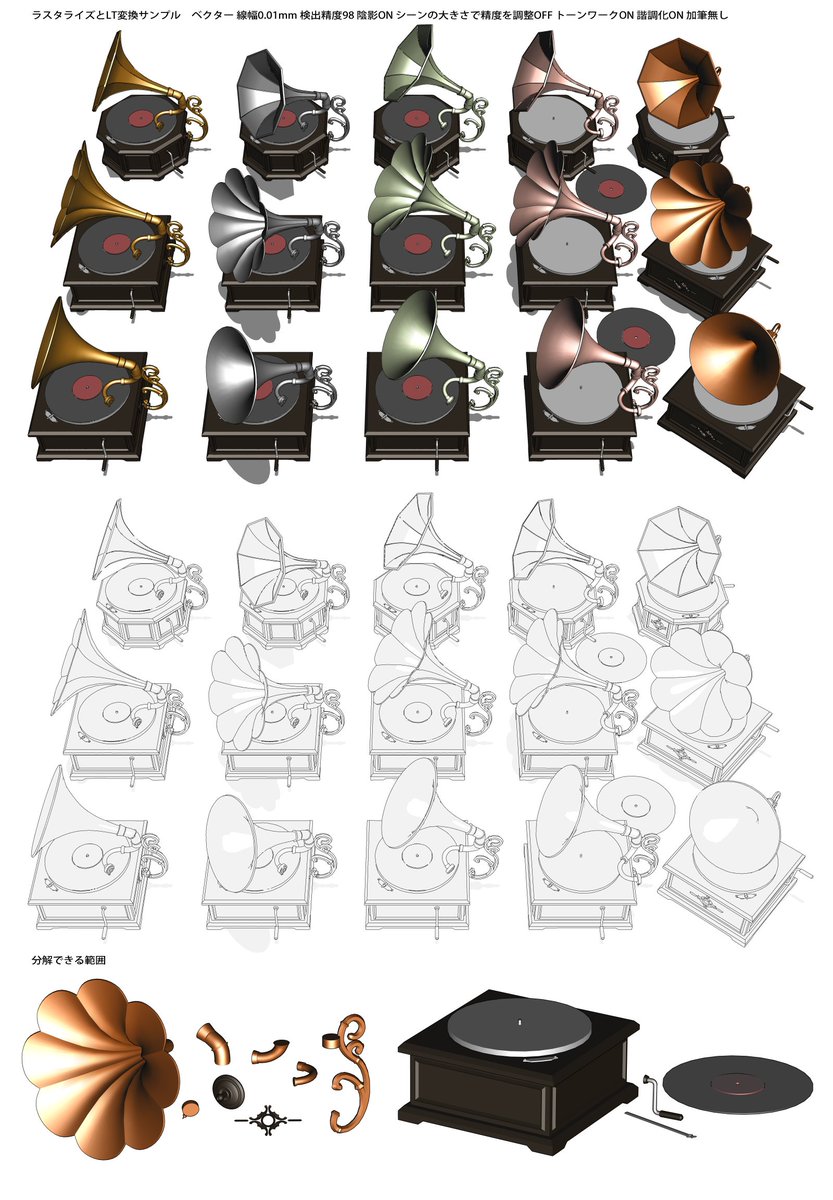 ラスタライズとLT変換サンプル　ベクター 線幅0.01mm 検出精度98 陰影ON シーンの大きさで精度を調整OFF トーンワークON 諧調化ON 加筆無し

分解できる範囲