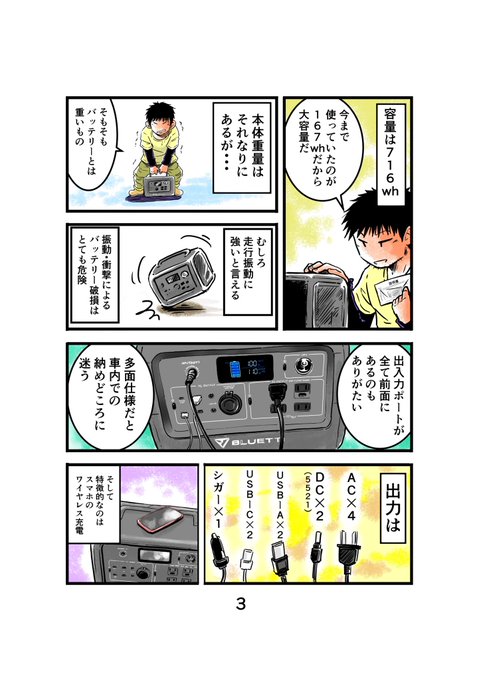 容量は716wh

今まで使っていたのが167whだから大容量だ

本体重量はそれなりにあるが・・・

そもそもバッテリーとは重いもの

むしろ走行振動に強いと言える

振動・衝撃によるバッテリー破損はとても危険

出入力ポートが全て前面にあるのもありがたい

多面仕様だと車内での納めどころに迷う

BLUETTI

出力は

AC×4
DC×2
(5521)
USB-A×2
USB-C×2
シガー×1

そして特徴的なのはスマホのワイヤレス充電

3