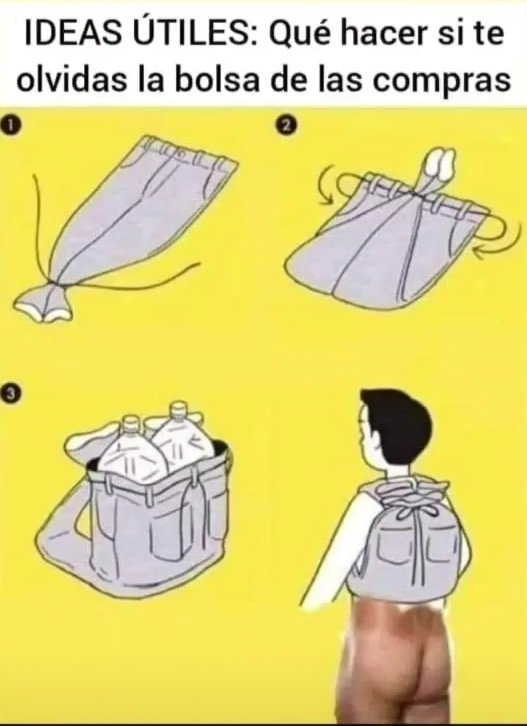 IDEAS ÚTILES: Qué hacer si te olvidas la bolsa de las compras

1

2

3