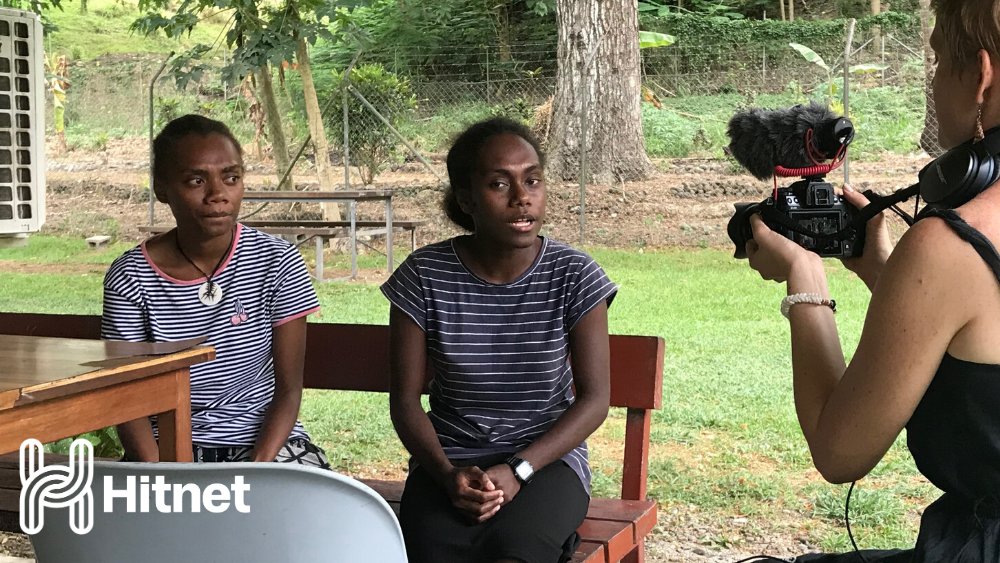 Hitnet