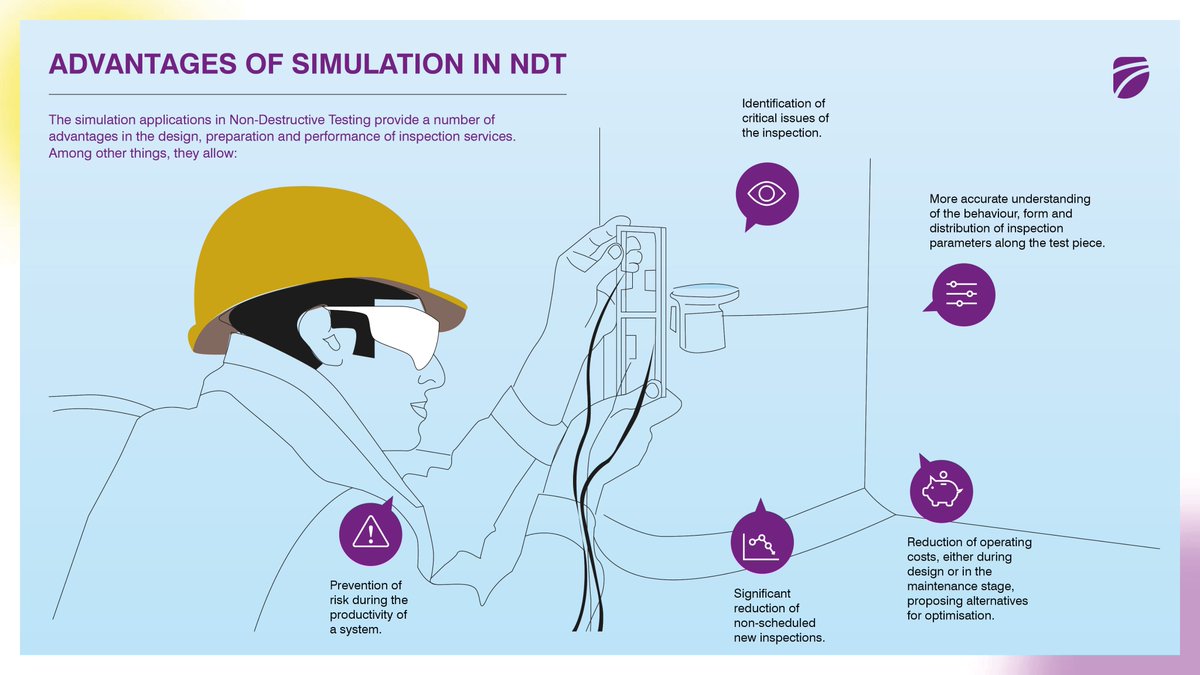 ADVANTAGES OF SIMULATION IN NDT

The simulation applications in Non-Destructive Testing provide a number of advantages in the design, preparation and performance of inspection services. Among other things, they allow:

Identification of critical issues of the inspection.

More accurate understanding of the behaviour, form and distribution of inspection parameters along the test piece.

Prevention of risk during the productivity of a system.

Significant reduction of non-scheduled new inspections.

Reduction of operating costs, either during design or in the maintenance stage, proposing alternatives for optimisation.