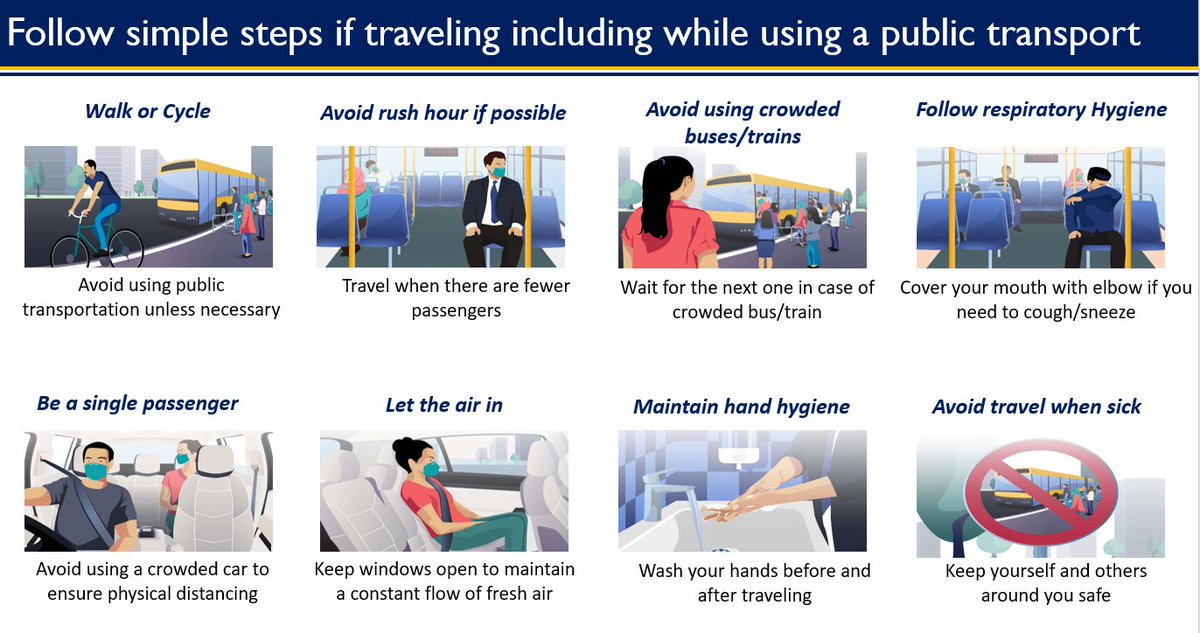 Follow simple steps if traveling including while using a public transport

Walk or Cycle

Avoid using public transportation unless necessary

Avoid rush hour if possible

Travel when there are fewer passengers

Avoid using crowded buses/trains

Wait for the next one in case of crowded bus/train

Follow respiratory Hygiene

Cover your mouth with elbow if you need to cough/sneeze

Be a single passenger

Avoid using a crowded car to ensure physical distancing

Let the air in

Keep windows open to maintain a constant flow of fresh air

Maintain hand hygiene

Wash your hands before and after traveling

Avoid travel when sick

Keep yourself and others around you safe