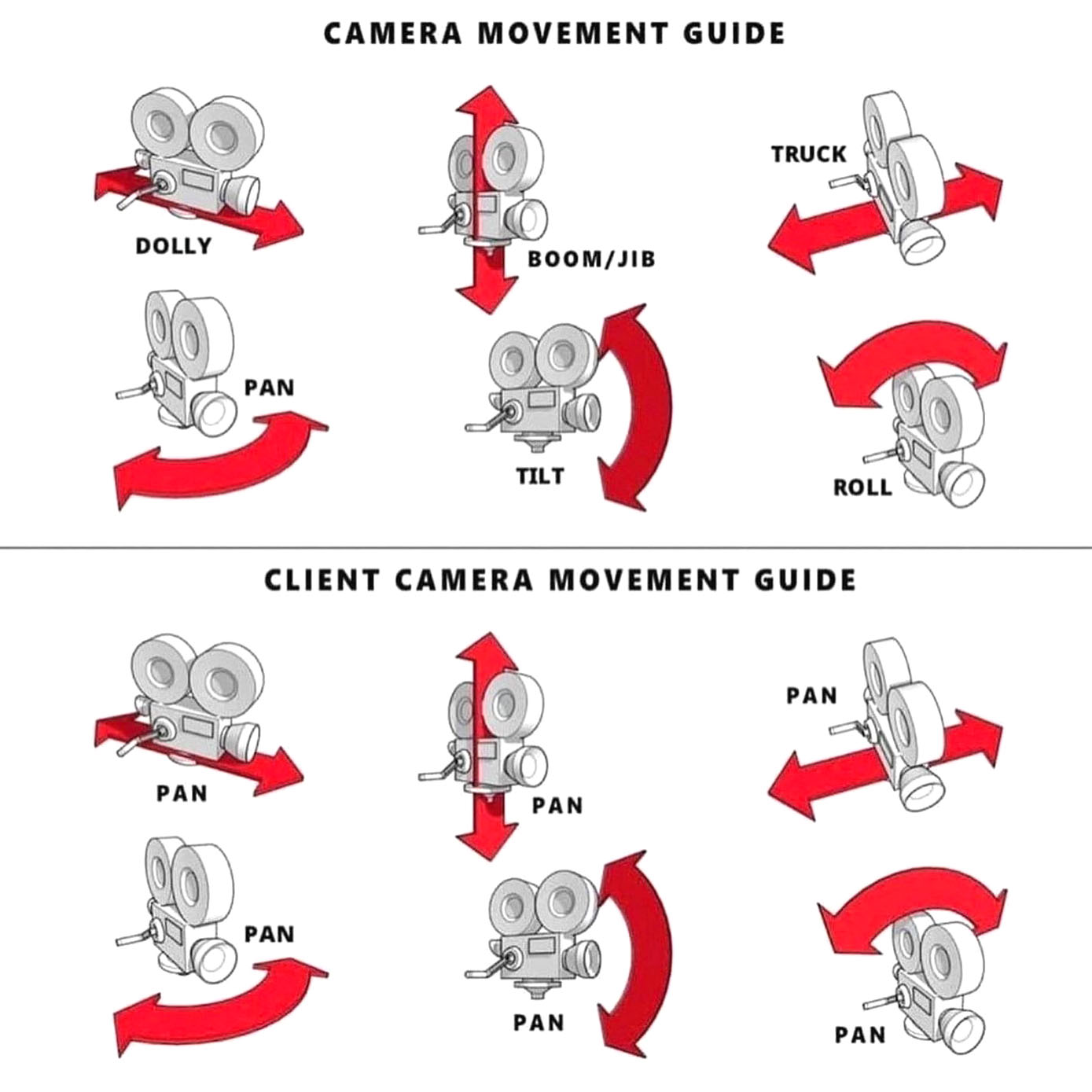 CAMERA MOVEMENT GUIDE

DOLLY

BOOM/JIB

TRUCK

PAN

TILT

ROLL

CLIENT CAMERA MOVEMENT GUIDE

PAN

PAN

PAN

PAN

PAN

PAN