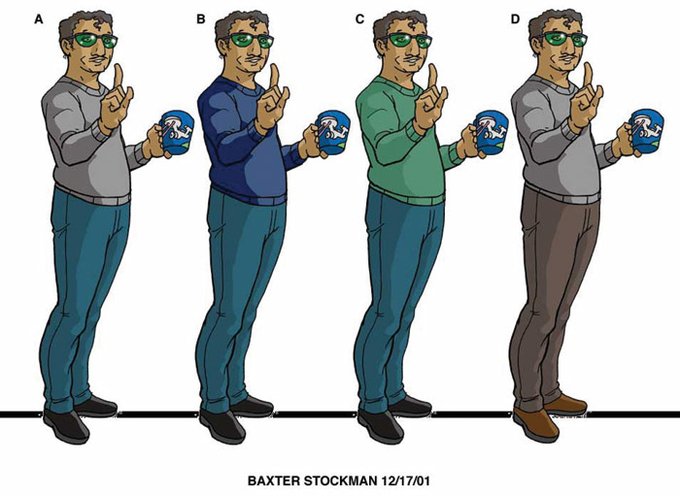 A B C D

BAXTER STOCKMAN 12/17/01