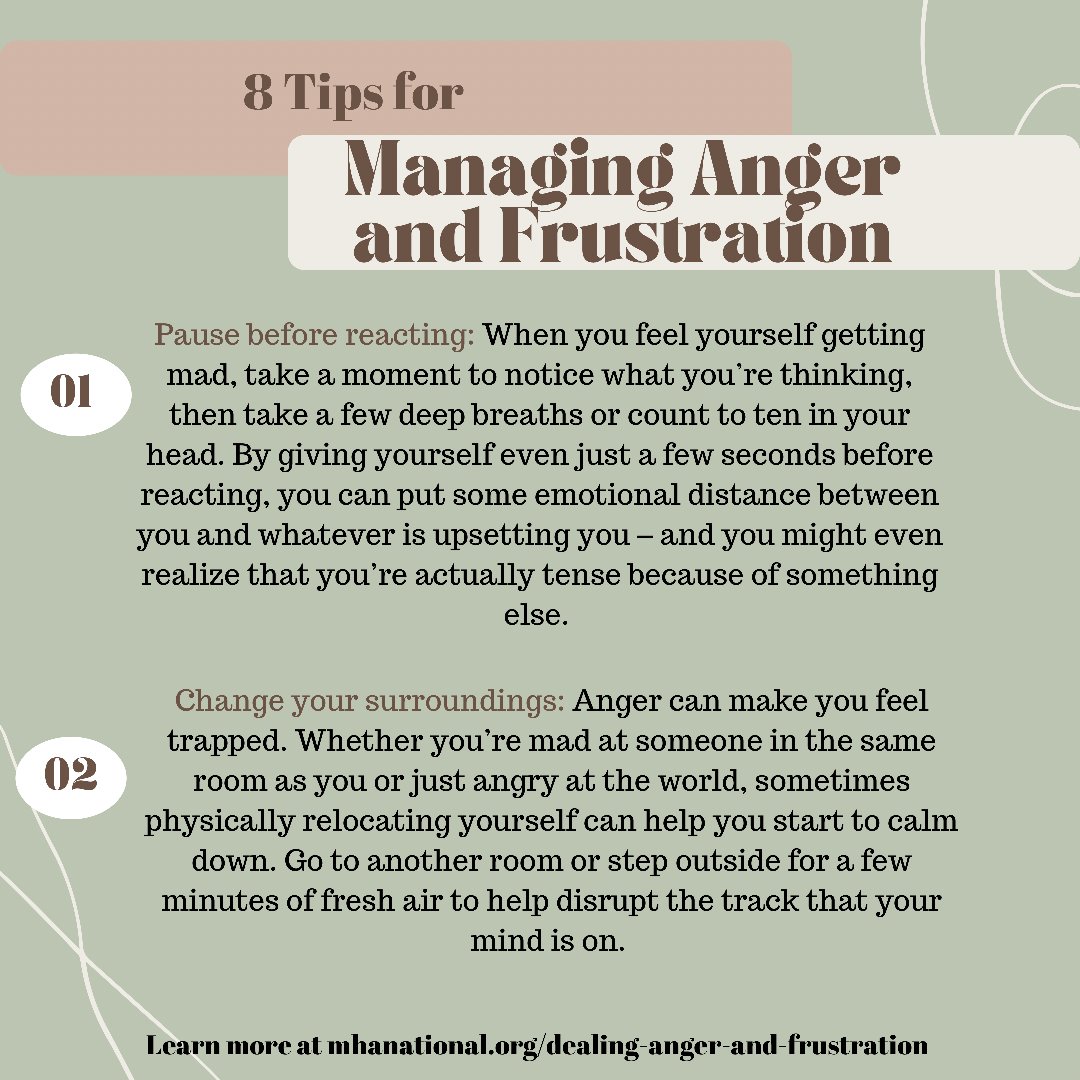 8 Tips for

Managing Anger and Frustration

01

Pause before reacting: When you feel yourself getting mad, take a moment to notice what you're thinking, then take a few deep breaths or count to ten in your head. By giving yourself even just a few seconds before reacting, you can put some emotional distance between you and whatever is upsetting you – and you might even realize that you're actually tense because of something else.

02

Change your surroundings: Anger can make you feel trapped. Whether you're mad at someone in the same room as you or just angry at the world, sometimes physically relocating yourself can help you start to calm down. Go to another room or step outside for a few minutes of fresh air to help disrupt the track that your mind is on.

Learn more at mhanational.org/dealing-anger-and-frustration