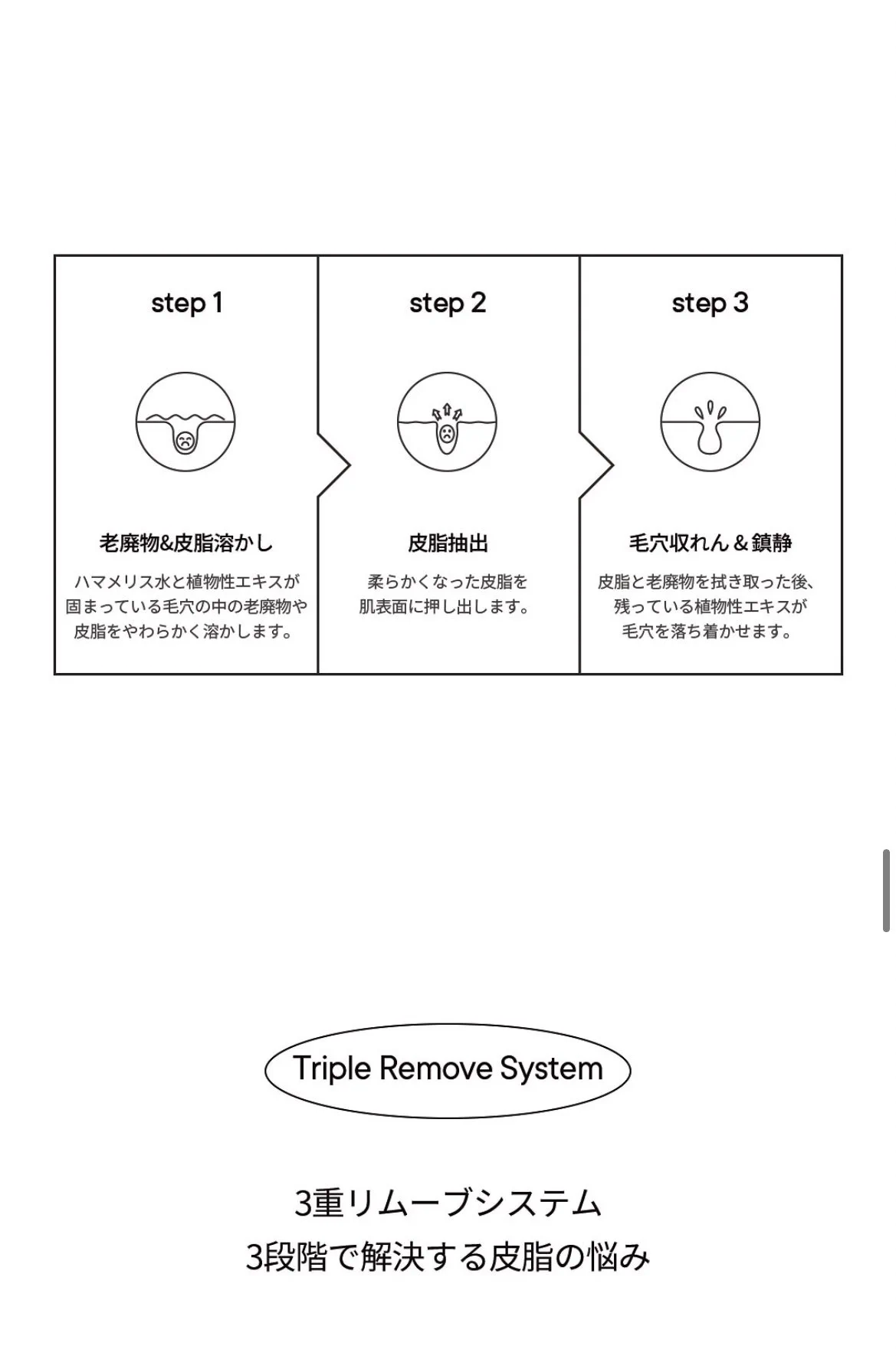 step 1

老廃物&皮脂溶かし

ハマメリス水と植物性エキスが固まっている毛穴の中の老廃物や皮脂をやわらかく溶かします。

step 2

皮脂抽出

柔らかくなった皮脂を肌表面に押し出します。

step 3

毛穴収れん＆鎮静

皮脂と老廃物を拭き取った後、残っている植物性エキスが毛穴を落ち着かせます。

Triple Remove System

3重リムーブシステム
3段階で解決する皮脂の悩み