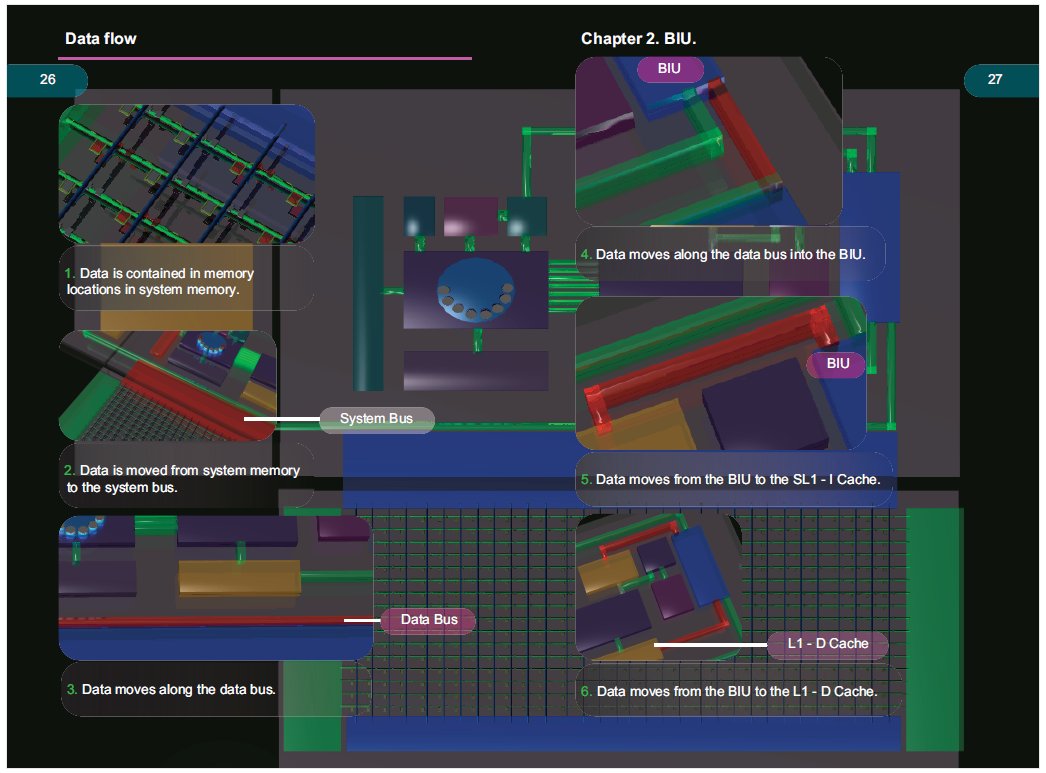 Data flow

26

1. Data is contained in memory locations in system memory.

System Bus

2. Data is moved from system memory to the system bus.

Data Bus

3. Data moves along the data bus.

Chapter 2. BIU.

27

BIU

4. Data moves along the data bus into the BIU.

BIU

5. Data moves from the BIU to the SL1 - I Cache.

L1 - D Cache

6. Data moves from the BIU to the L1 - D Cache.