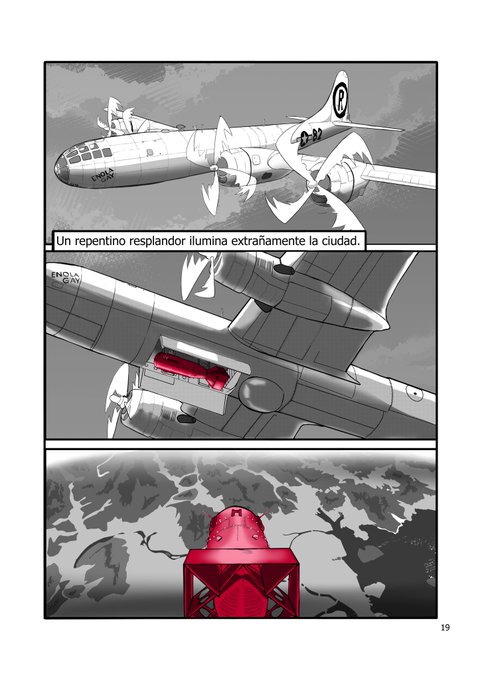 R

82

ENOLA GAY

Un repentino resplandor ilumina extrañamente la ciudad.

ENOLA GAY

19