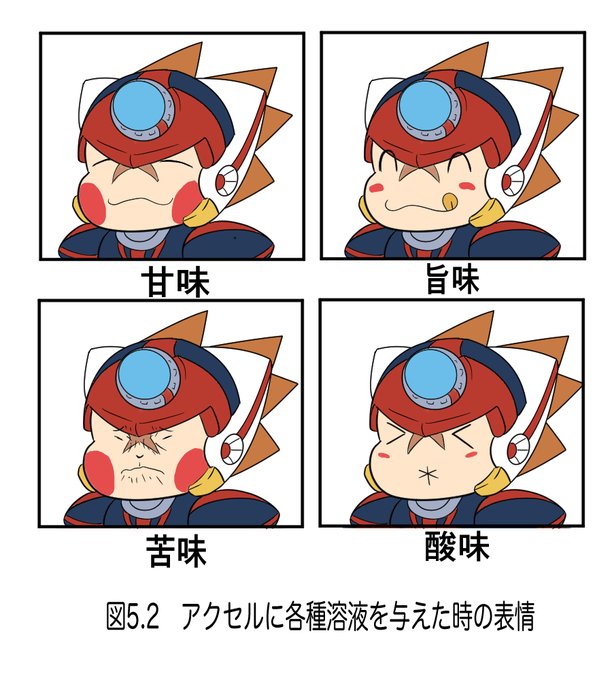 甘味

旨味

苦味

酸味

図5.2　アクセルに各種溶液を与えた時の表情