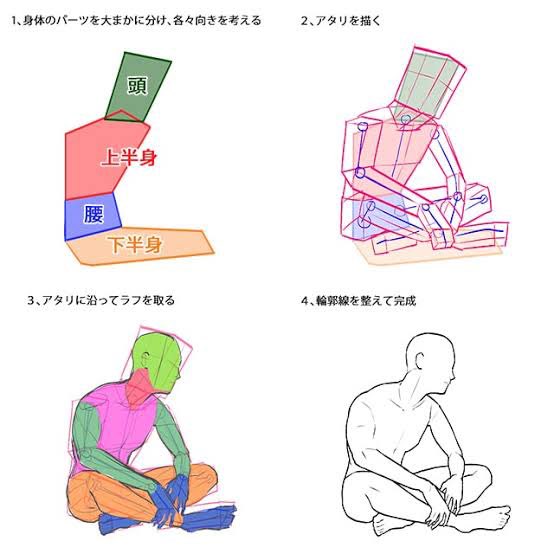 1、身体のパーツを大まかに分け、各々向きを考える

頭

上半身

腰

下半身

2、アタリを描く

3、アタリに沿ってラフを取る

4、輪郭線を整えて完成