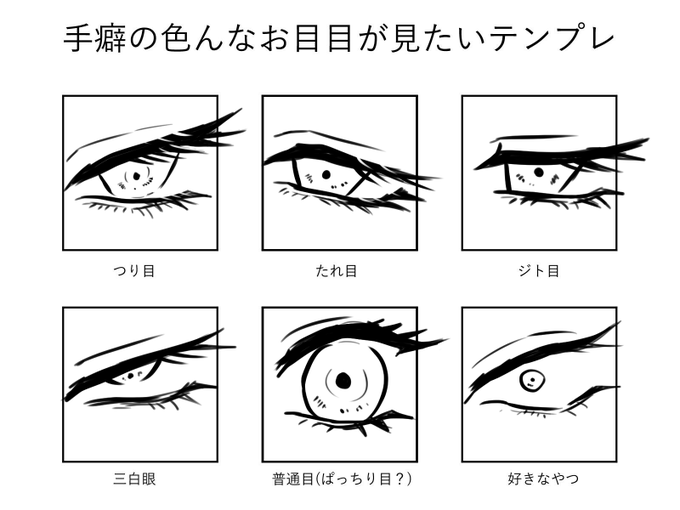 手癖の色んなお目目が見たいテンプレ

つり目

たれ目

ジト目

三白眼

普通目(ぱっちり目？)

好きなやつ