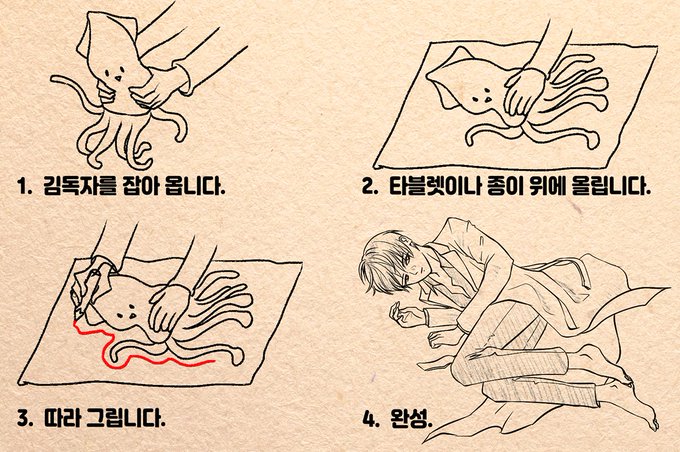 1. 김독자를 잡아 옵니다.

2. 타블렛이나 종이 위에 올립니다.

3. 따라 그립니다.

4. 완성.