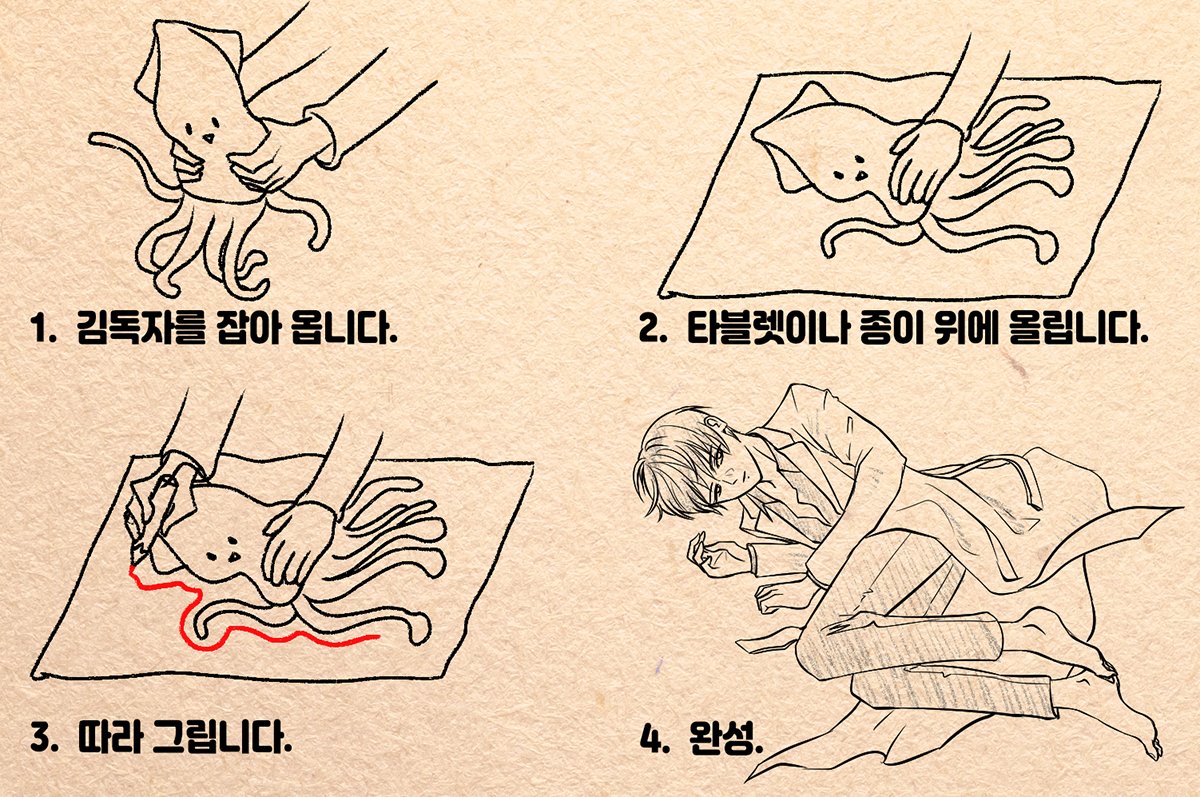 1. 김독자를 잡아 옵니다.

2. 타블렛이나 종이 위에 올립니다.

3. 따라 그립니다.

4. 완성.