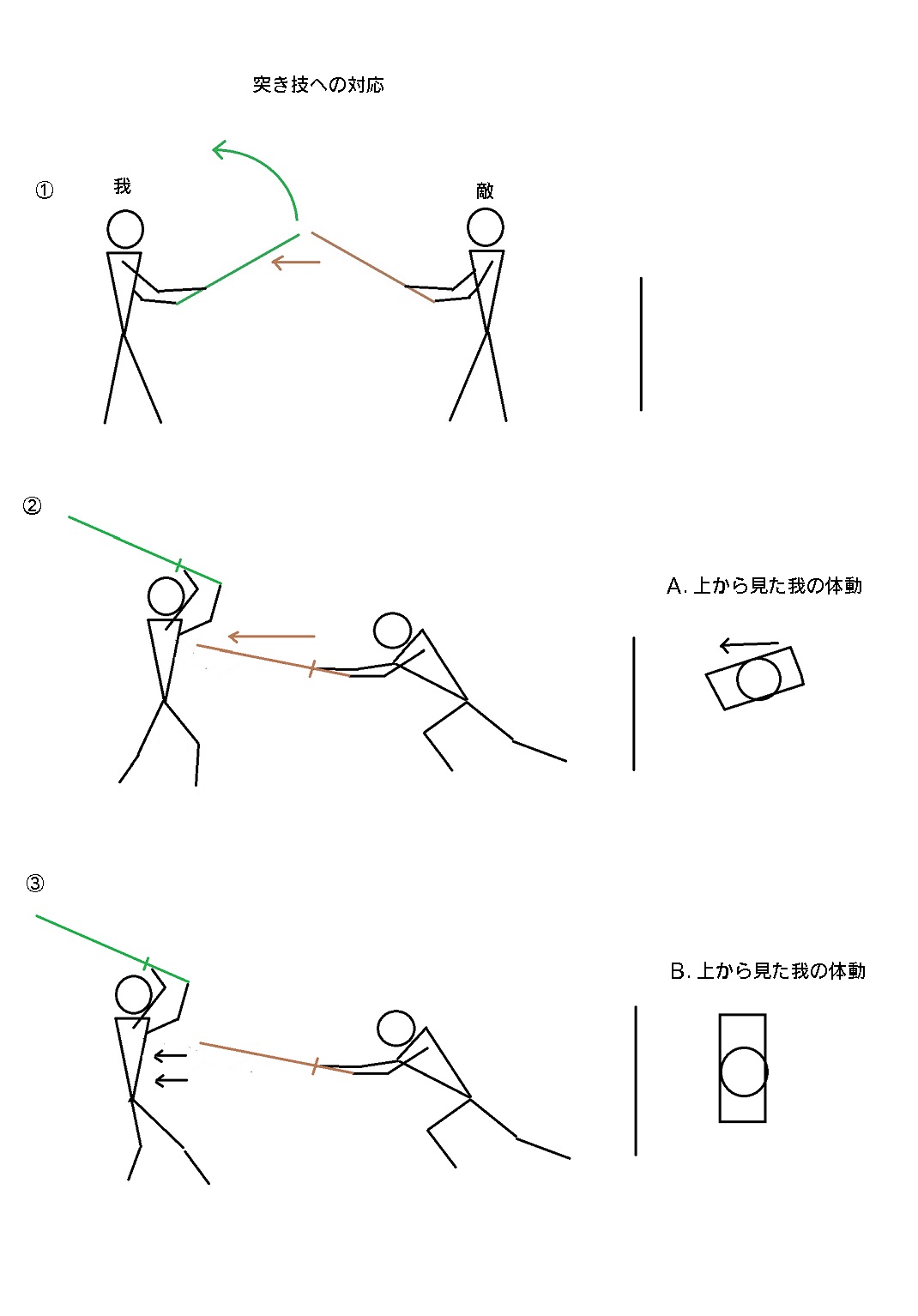 突き技への対応

①

我

敵

②

A. 上から見た我の体動

③

B. 上から見た我の体動