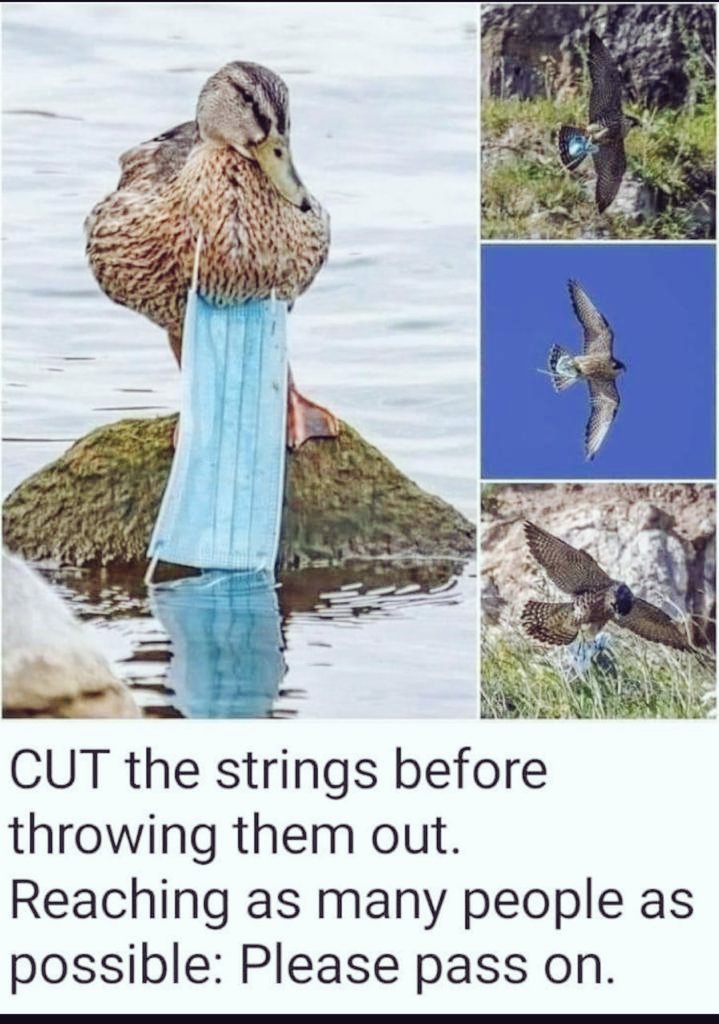 CUT the strings before throwing them out.
Reaching as many people as possible: Please pass on.