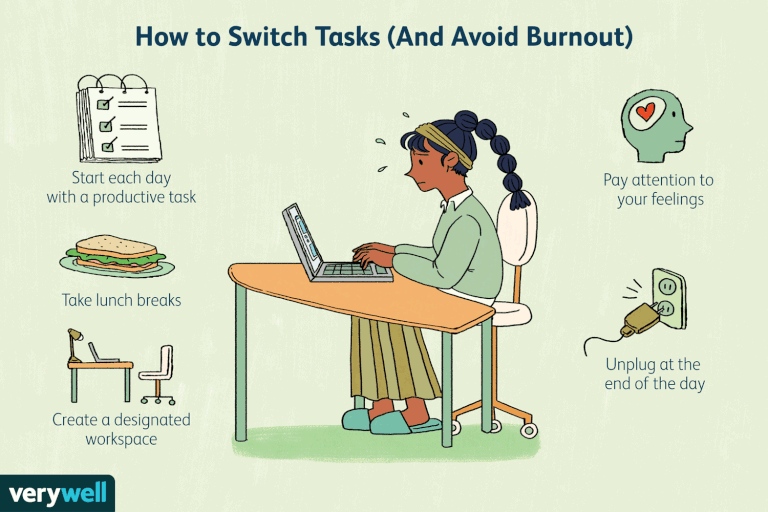 How to Switch Tasks (And Avoid Burnout)

Start each day with a productive task

Take lunch breaks

Create a designated workspace

Pay attention to your feelings

Unplug at the end of the day

verywell