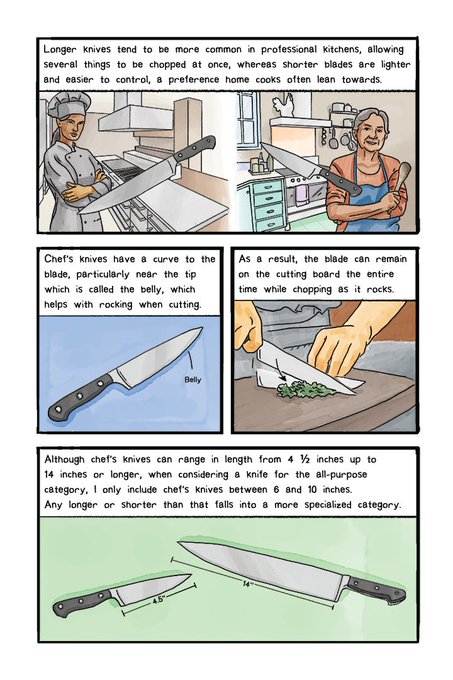 Longer knives tend to be more common in professional kitchens, allowing several things to be chopped at once, whereas shorter blades are lighter and easier to control, a preference home cooks often lean towards.

Chef's knives have a curve to the blade, particularly near the tip which is called the belly, which helps with rocking when cutting.

Belly

As a result, the blade can remain on the cutting board the entire time while chopping as it rocks.

Although chef's knives can range in length from 4 ½ inches up to 14 inches or longer, when considering a knife for the all-purpose category, I only include chef's knives between 6 and 10 inches. Any longer or shorter than that falls into a more specialized category.

4.5"

14"