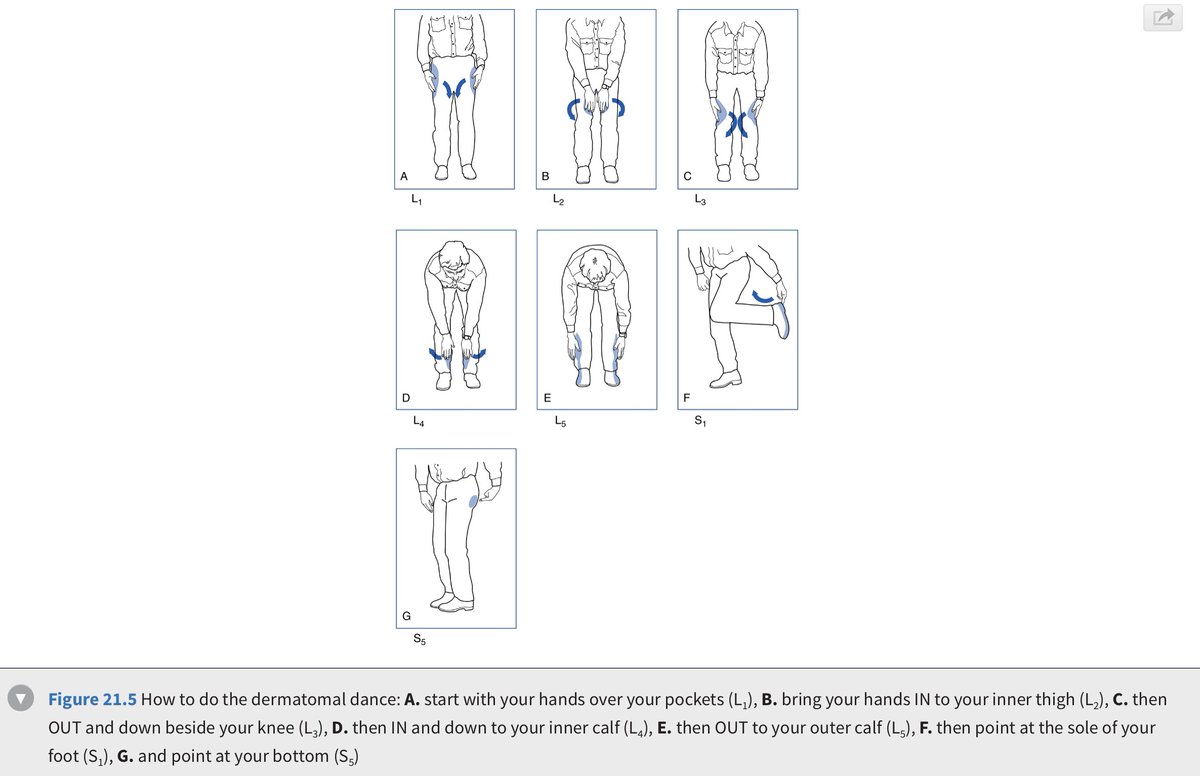 A
$L_1$

B
$L_2$

C
$L_3$

D
$L_4$

E
$L_5$

F
$S_1$

G
$S_5$

Figure 21.5 How to do the dermatomal dance: A. start with your hands over your pockets ($L_1$), B. bring your hands IN to your inner thigh ($L_2$), C. then OUT and down beside your knee ($L_3$), D. then IN and down to your inner calf ($L_4$), E. then OUT to your outer calf ($L_5$), F. then point at the sole of your foot ($S_1$), G. and point at your bottom ($S_5$)