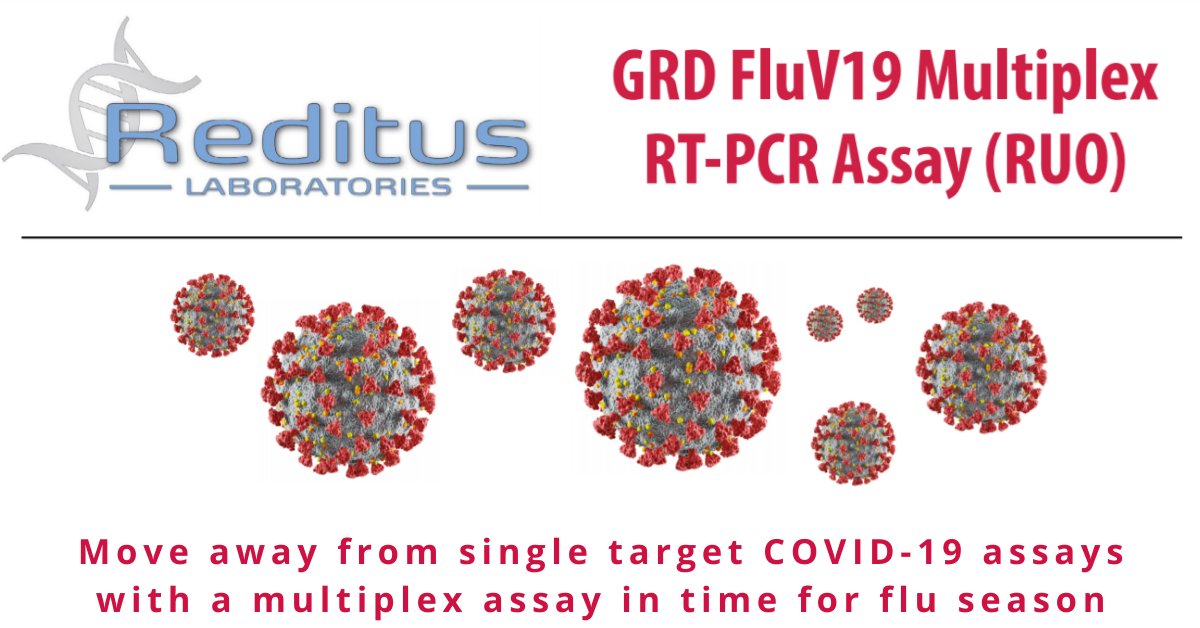 Reditus
LABORATORIES

GRD FluV19 Multiplex RT-PCR Assay (RUO)

Move away from single target COVID-19 assays with a multiplex assay in time for flu season