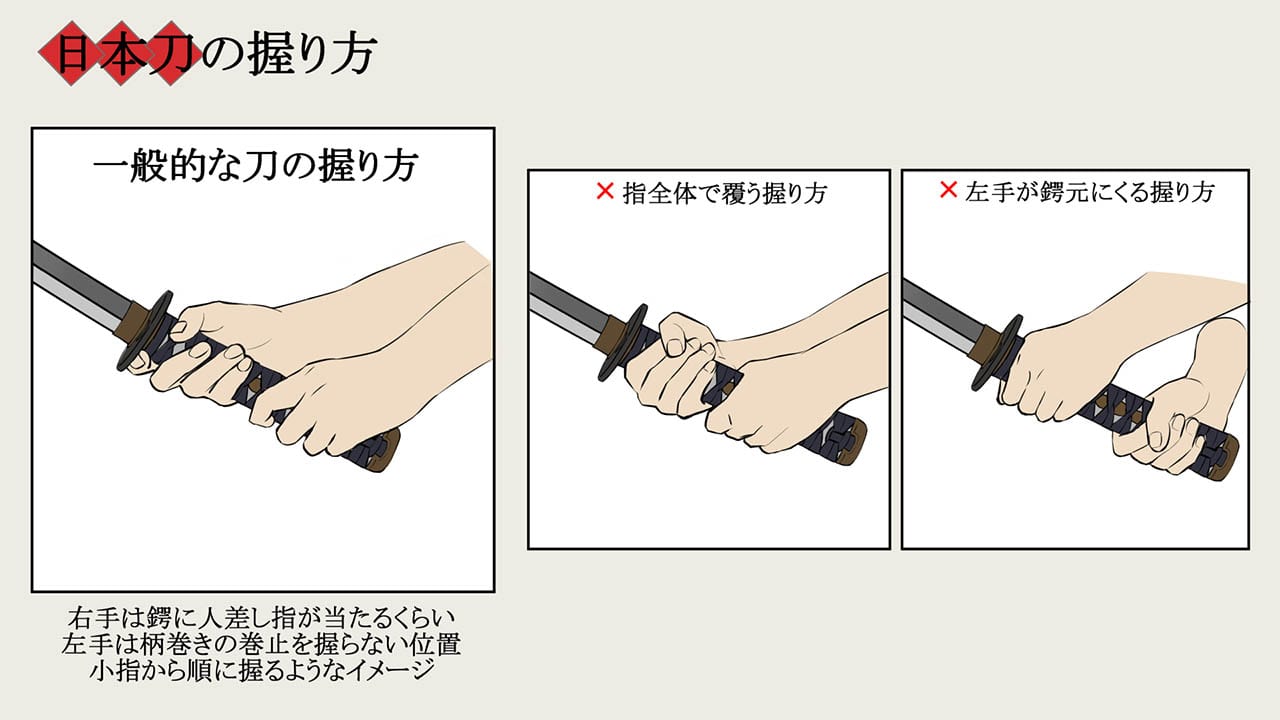 日本刀の握り方

一般的な刀の握り方

右手は鍔に人差し指が当たるくらい
左手は柄巻きの巻止を握らない位置
小指から順に握るようなイメージ

× 指全体で覆う握り方

× 左手が鍔元にくる握り方