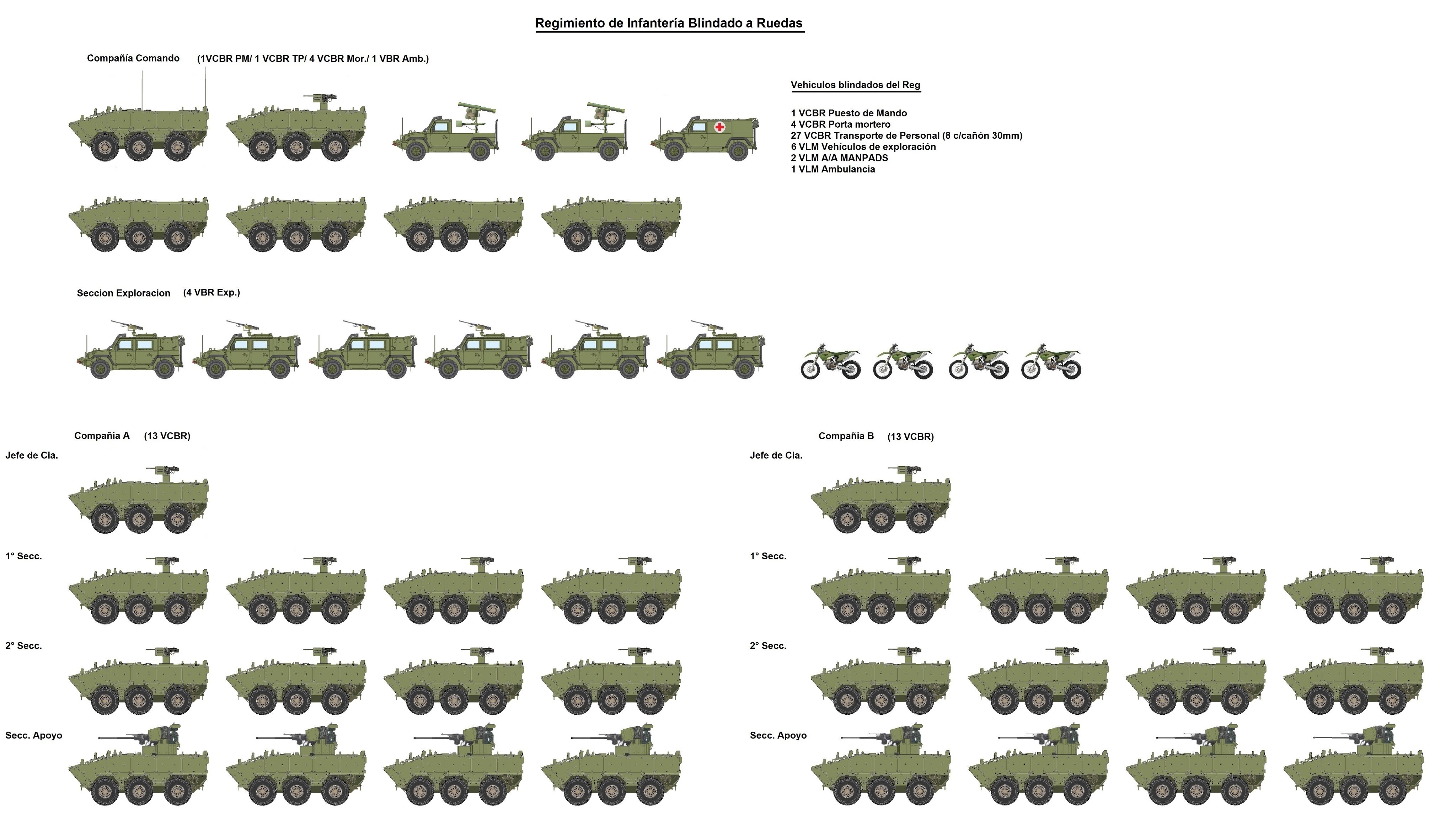 Regimiento de Infantería Blindado a Ruedas

Compañía Comando (1VCBR PM/ 1 VCBR TP/ 4 VCBR Mor./ 1 VBR Amb.)

Vehiculos blindados del Reg

1 VCBR Puesto de Mando
4 VCBR Porta mortero
27 VCBR Transporte de Personal (8 c/cañón 30mm)
6 VLM Vehículos de exploración
2 VLM A/A MANPADS
1 VLM Ambulancia

Seccion Exploracion (4 VBR Exp.)

Compañia A (13 VCBR)

Jefe de Cia.

1° Secc.

2° Secc.

Secc. Apoyo

Compañia B (13 VCBR)

Jefe de Cia.

1° Secc.

2° Secc.

Secc. Apoyo