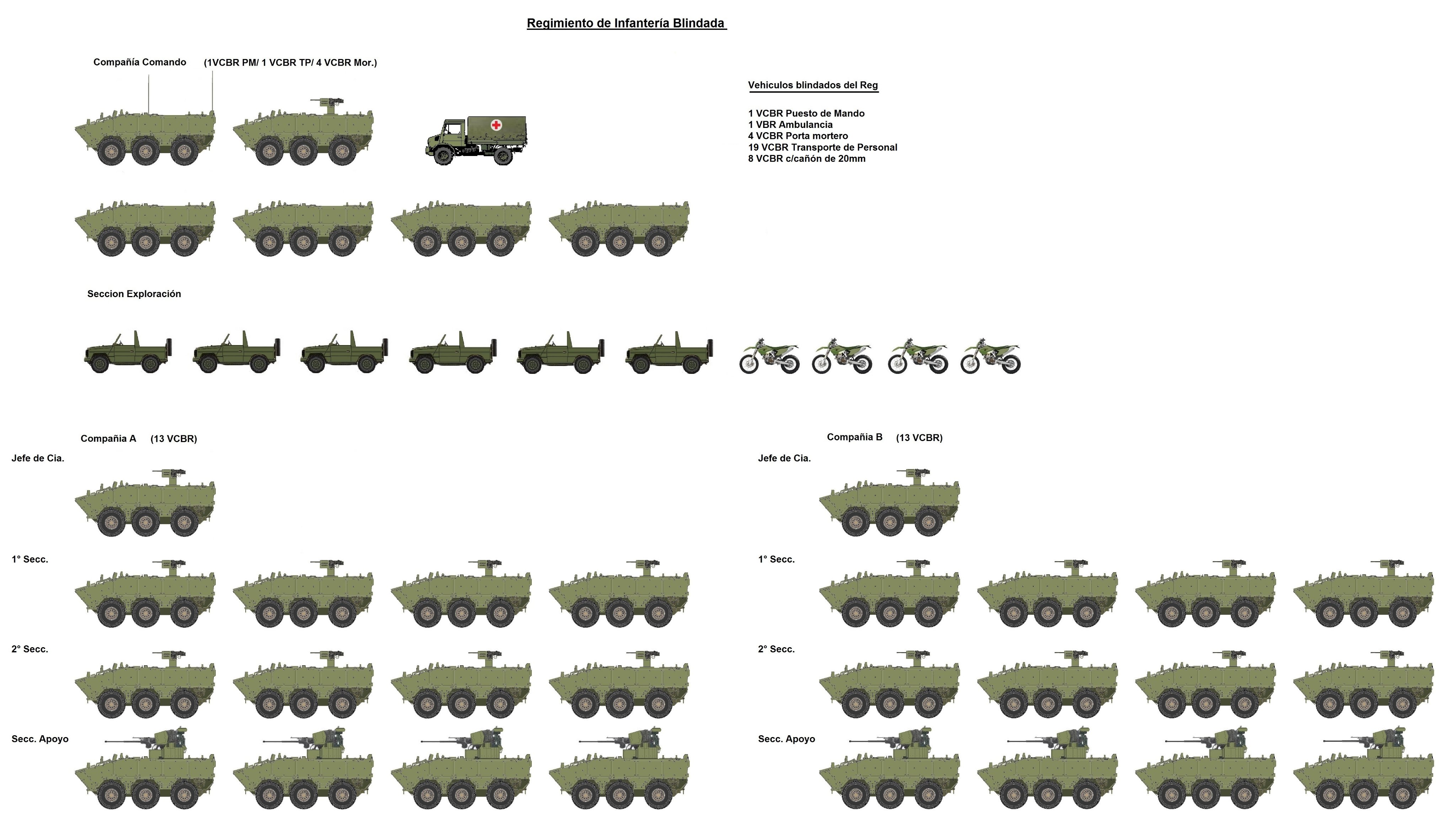 Regimiento de Infantería Blindada

Compañía Comando (1VCBR PM/ 1 VCBR TP/ 4 VCBR Mor.)

Vehiculos blindados del Reg

1 VCBR Puesto de Mando
1 VBR Ambulancia
4 VCBR Porta mortero
19 VCBR Transporte de Personal
8 VCBR c/cañón de 20mm

Seccion Exploración

Compañia A (13 VCBR)

Jefe de Cia.

1° Secc.

2° Secc.

Secc. Apoyo

Compañia B (13 VCBR)

Jefe de Cia.

1° Secc.

2° Secc.

Secc. Apoyo