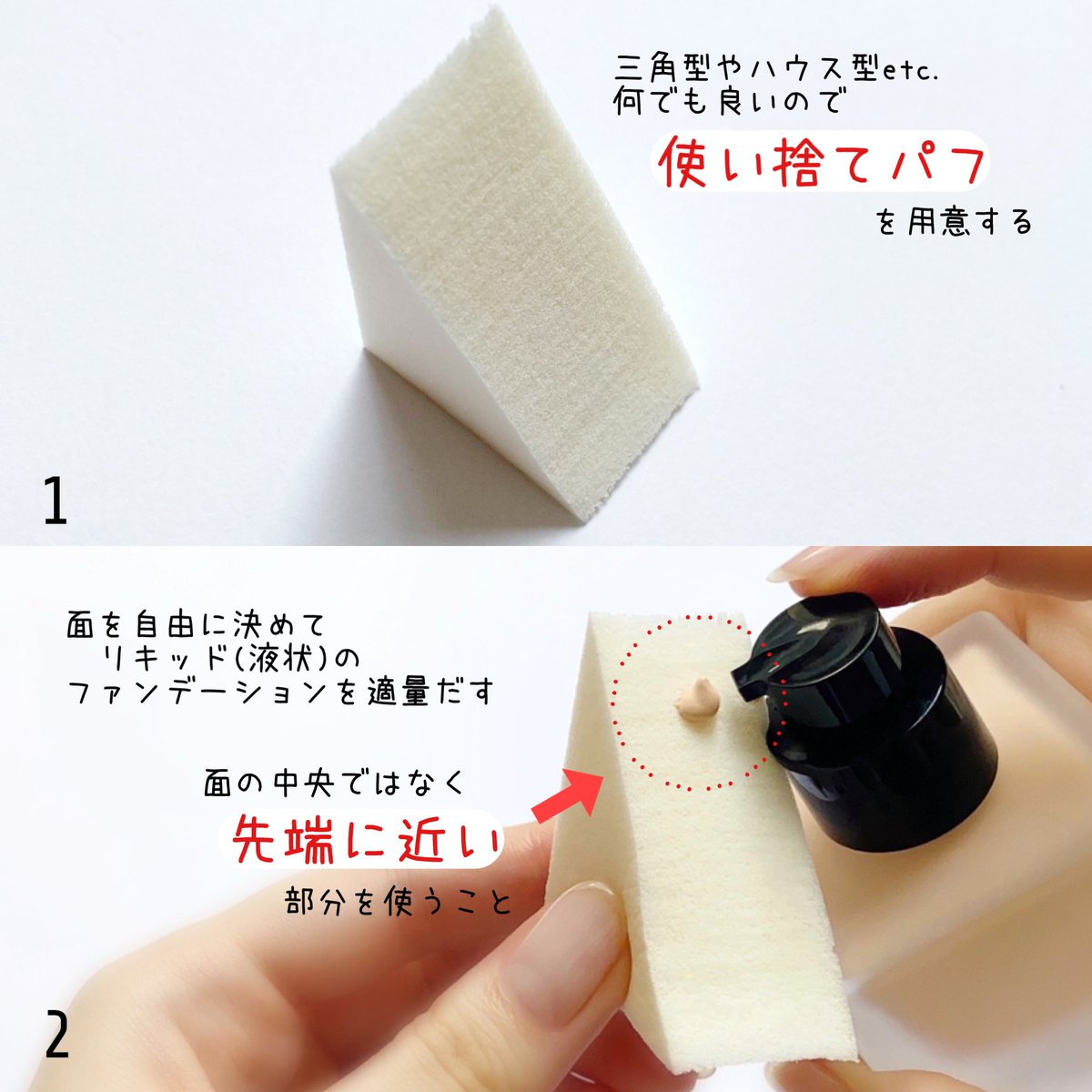 三角型やハウス型etc.
何でも良いので

使い捨てパフ

を用意する

1

面を自由に決めて
リキッド(液状)の
ファンデーションを適量だす

面の中央ではなく

先端に近い

部分を使うこと

2