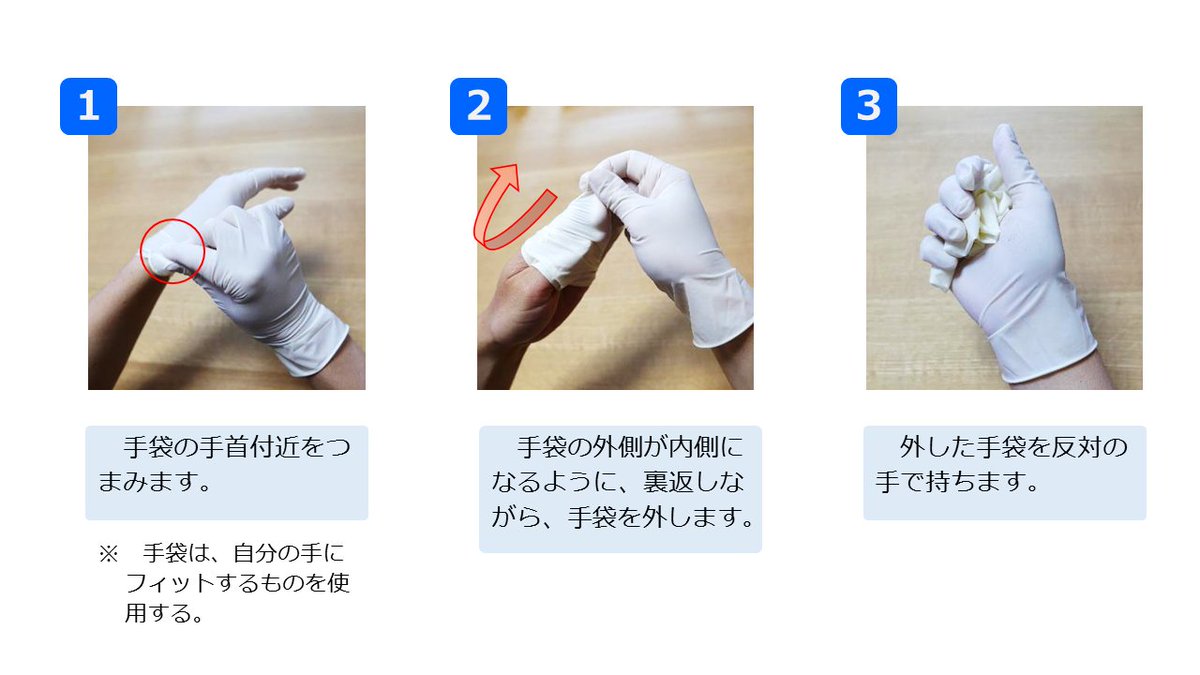 1

手袋の手首付近をつまみます。

※　手袋は、自分の手にフィットするものを使用する。

2

手袋の外側が内側になるように、裏返しながら、手袋を外します。

3

外した手袋を反対の手で持ちます。