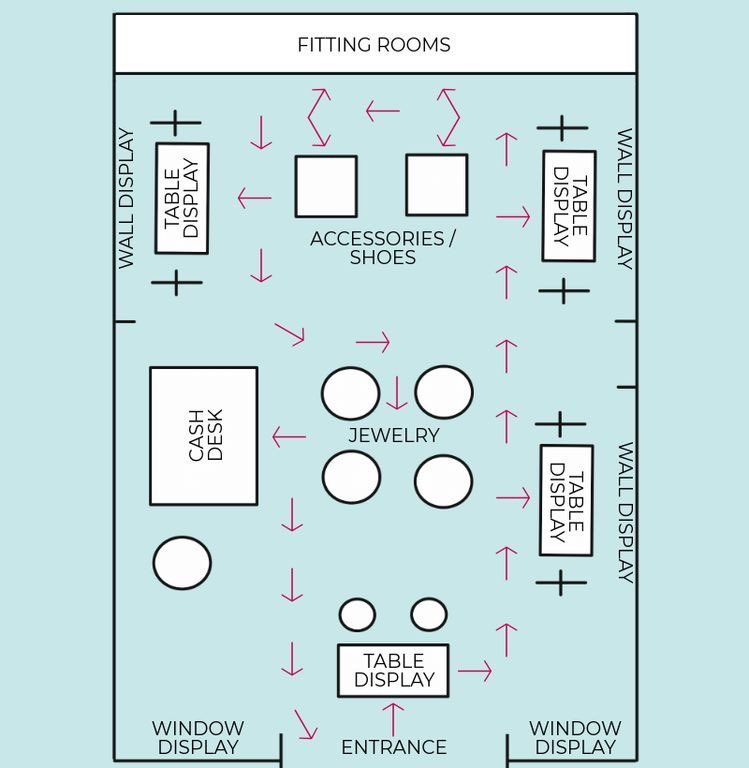 FITTING ROOMS

WALL DISPLAY

TABLE DISPLAY

ACCESSORIES / SHOES

TABLE DISPLAY

WALL DISPLAY

CASH DESK

JEWELRY

TABLE DISPLAY

WALL DISPLAY

TABLE DISPLAY

WINDOW DISPLAY

ENTRANCE

WINDOW DISPLAY