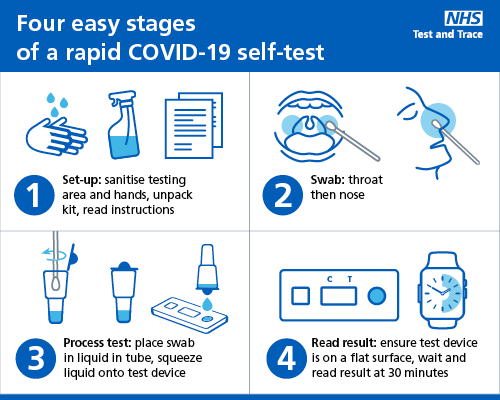 Four easy stages of a rapid COVID-19 self-test

NHS
Test and Trace

1 Set-up: sanitise testing area and hands, unpack kit, read instructions

2 Swab: throat then nose

3 Process test: place swab in liquid in tube, squeeze liquid onto test device

C T

4 Read result: ensure test device is on a flat surface, wait and read result at 30 minutes