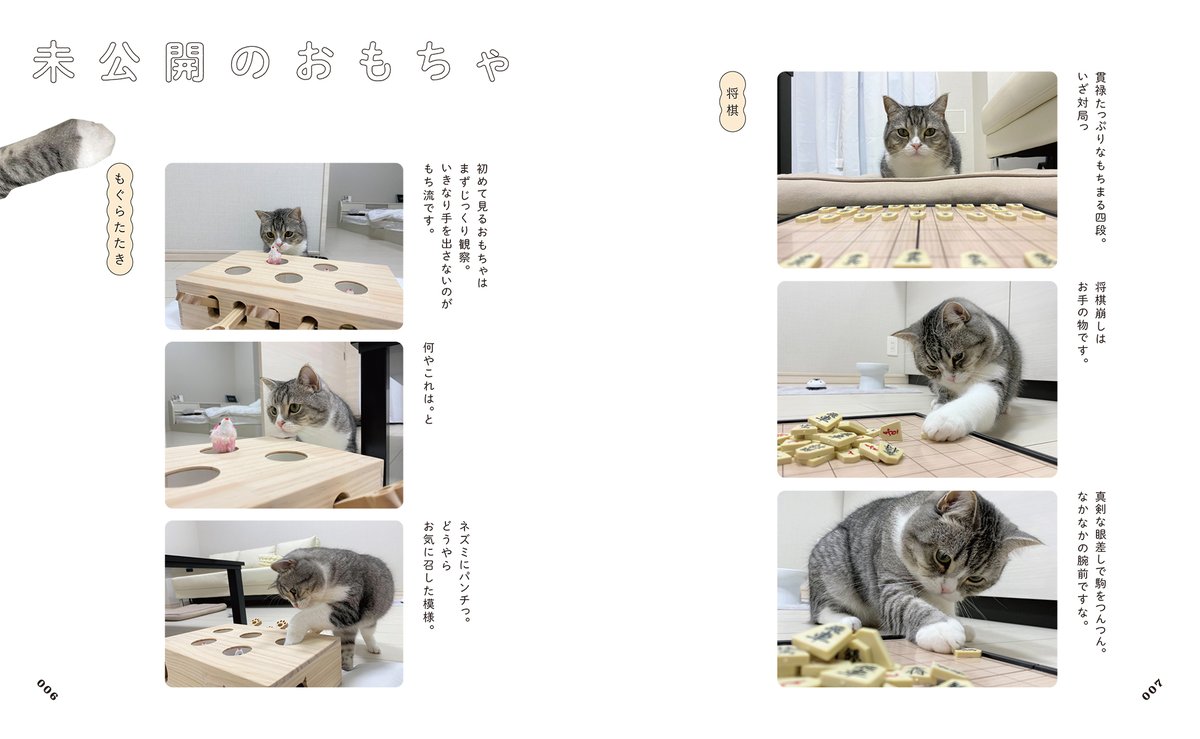 未公開のおもちゃ

もぐらたたき

初めて見るおもちゃは まずじっくり観察。 いきなり手を出さないのが もち流です。

何やこれは。と

ネズミにパンチっ。 どうやら お気に召した模様。

006

将棋

貫禄たっぷりなもちまる四段。 いざ対局っ

将棋崩しは お手の物です。

真剣な眼差しで駒をつんつん。 なかなかの腕前ですな。

007