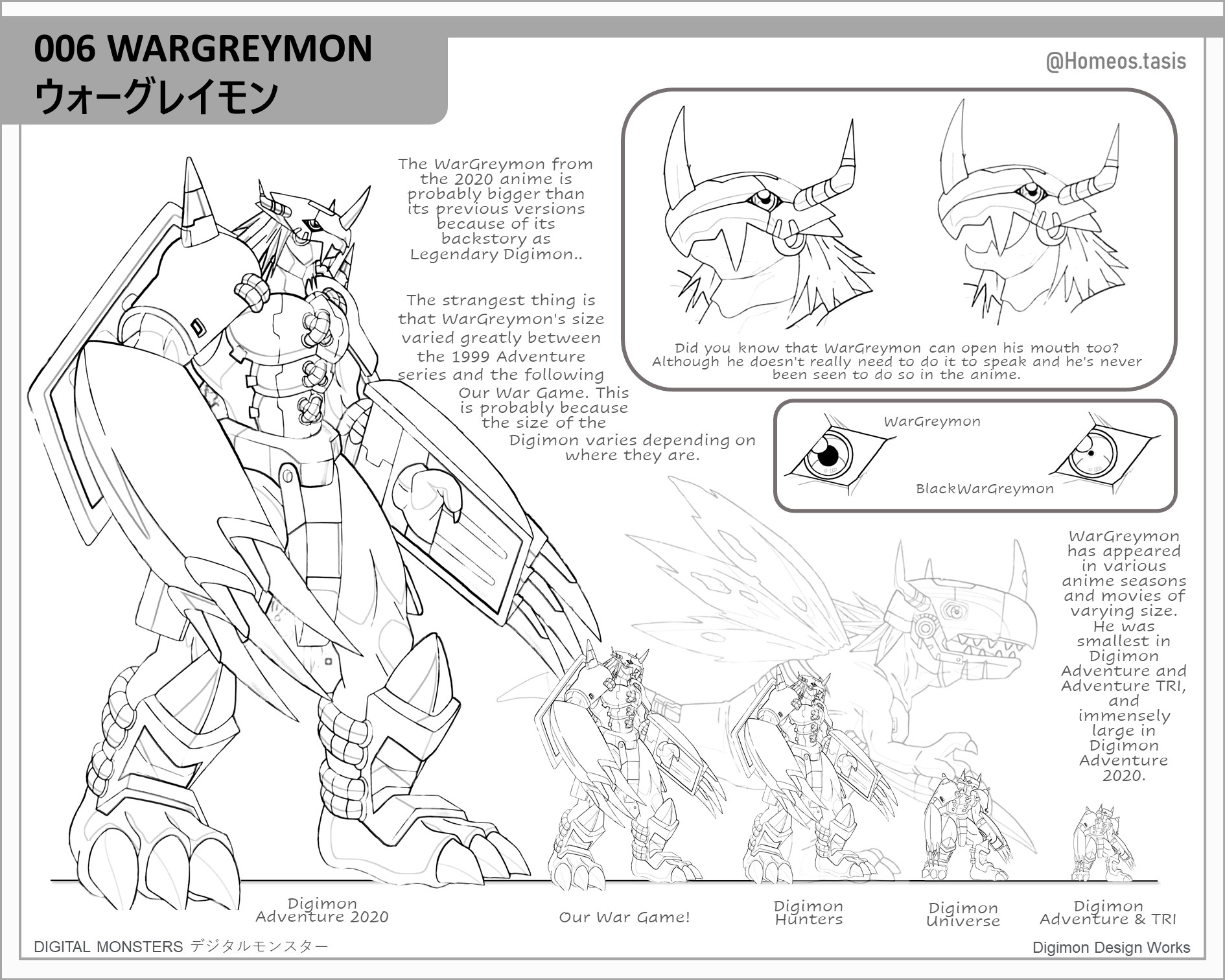 006 WARGREYMON
ウォーグレイモン

@Homeos.tasis

The WarGreymon from the 2020 anime is probably bigger than its previous versions because of its backstory as Legendary Digimon..

The strangest thing is that WarGreymon's size varied greatly between the 1999 Adventure series and the following Our War Game. This is probably because the size of the Digimon varies depending on where they are.

Did you know that WarGreymon can open his mouth too? Although he doesn't really need to do it to speak and he's never been seen to do so in the anime.

WarGreymon

BlackWarGreymon

WarGreymon has appeared in various anime seasons and movies of varying size. He was smallest in Digimon Adventure and Adventure TRI, and immensely large in Digimon Adventure 2020.

Digimon Adventure 2020

Our War Game!

Digimon Hunters

Digimon Universe

Digimon Adventure & TRI

DIGITAL MONSTERS デジタルモンスター

Digimon Design Works