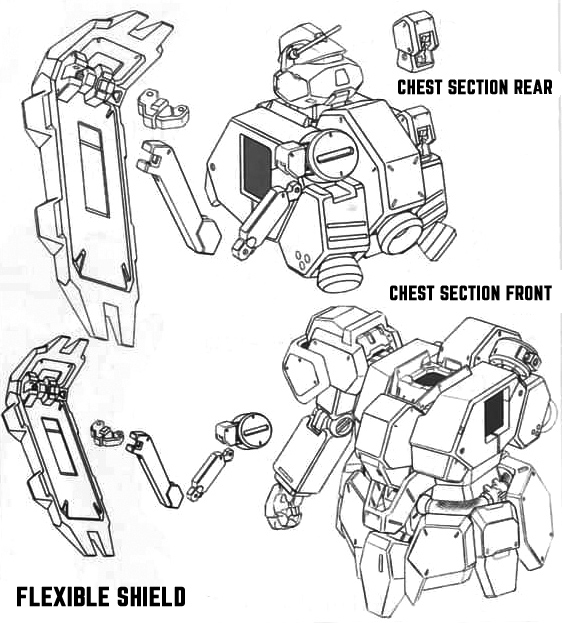 CHEST SECTION REAR

CHEST SECTION FRONT

FLEXIBLE SHIELD