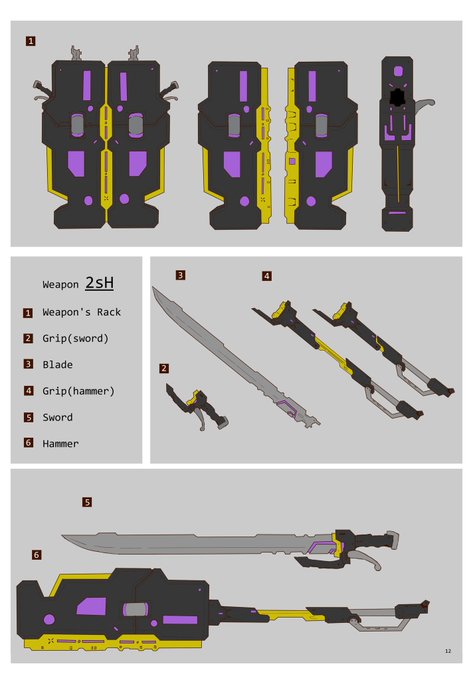 1

Weapon 2sH

1 Weapon's Rack

2 Grip(sword)

3 Blade

4 Grip(hammer)

5 Sword

6 Hammer

3

4

2

5

6

12