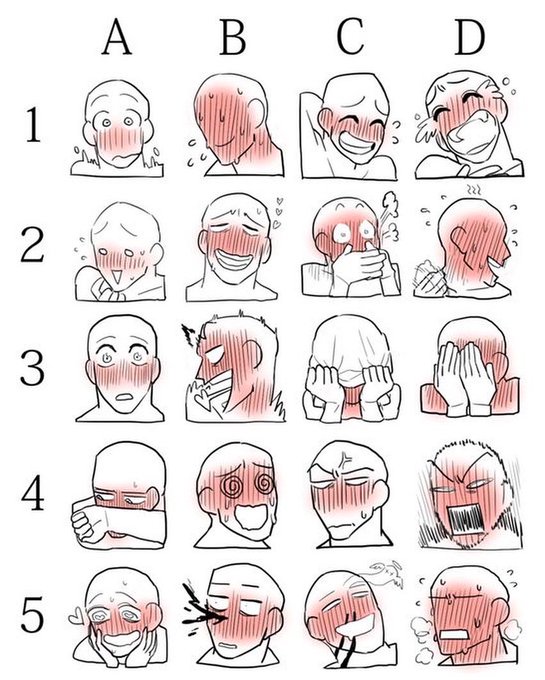 A B C D

1

2

3

4

5