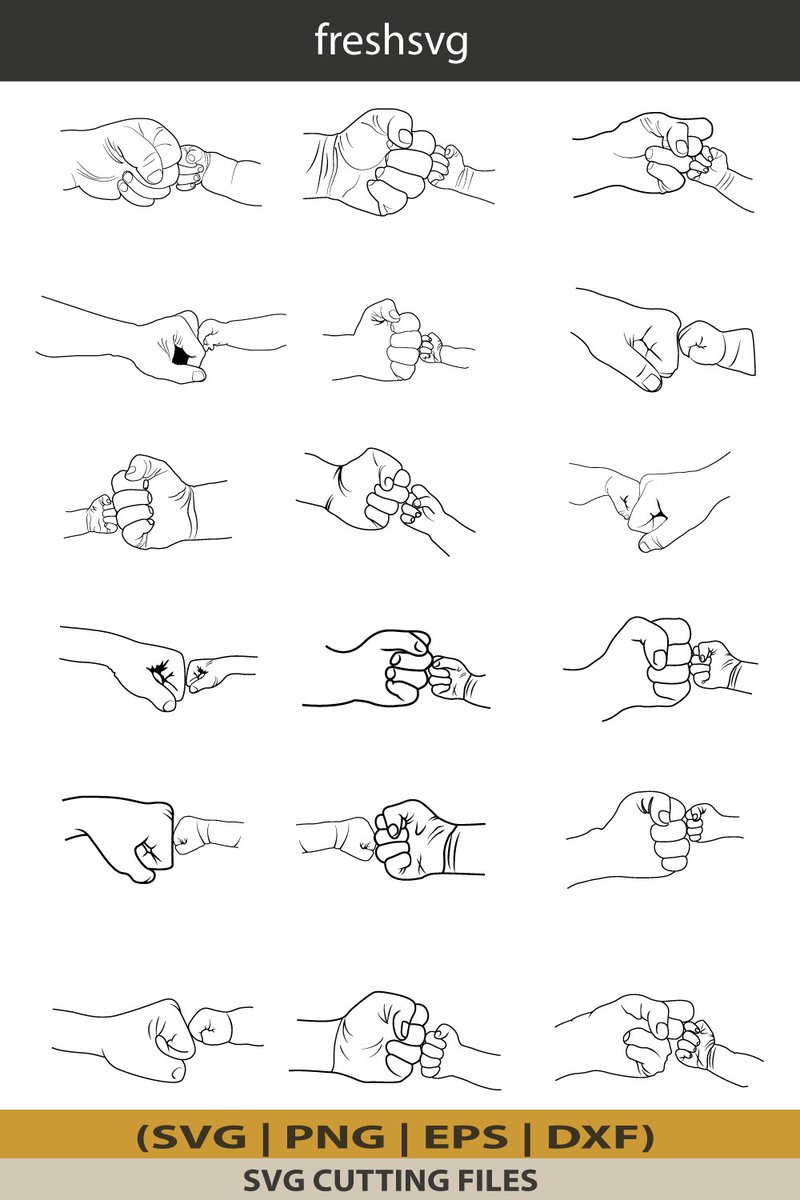 freshsvg

(SVG | PNG | EPS | DXF)

SVG CUTTING FILES