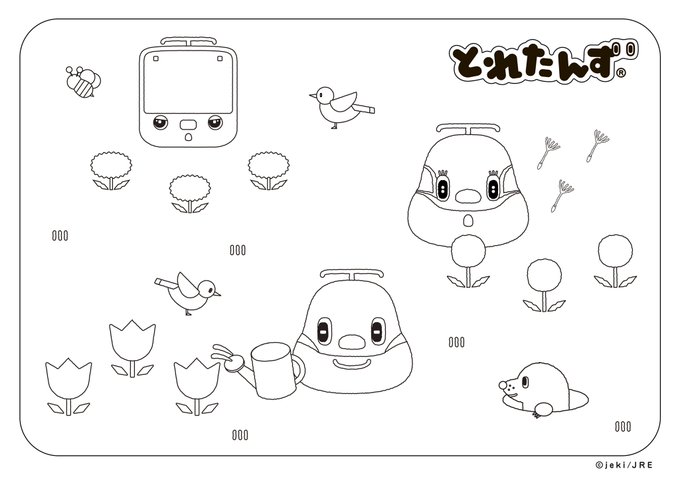 とれたんず®

©jeki/JRE