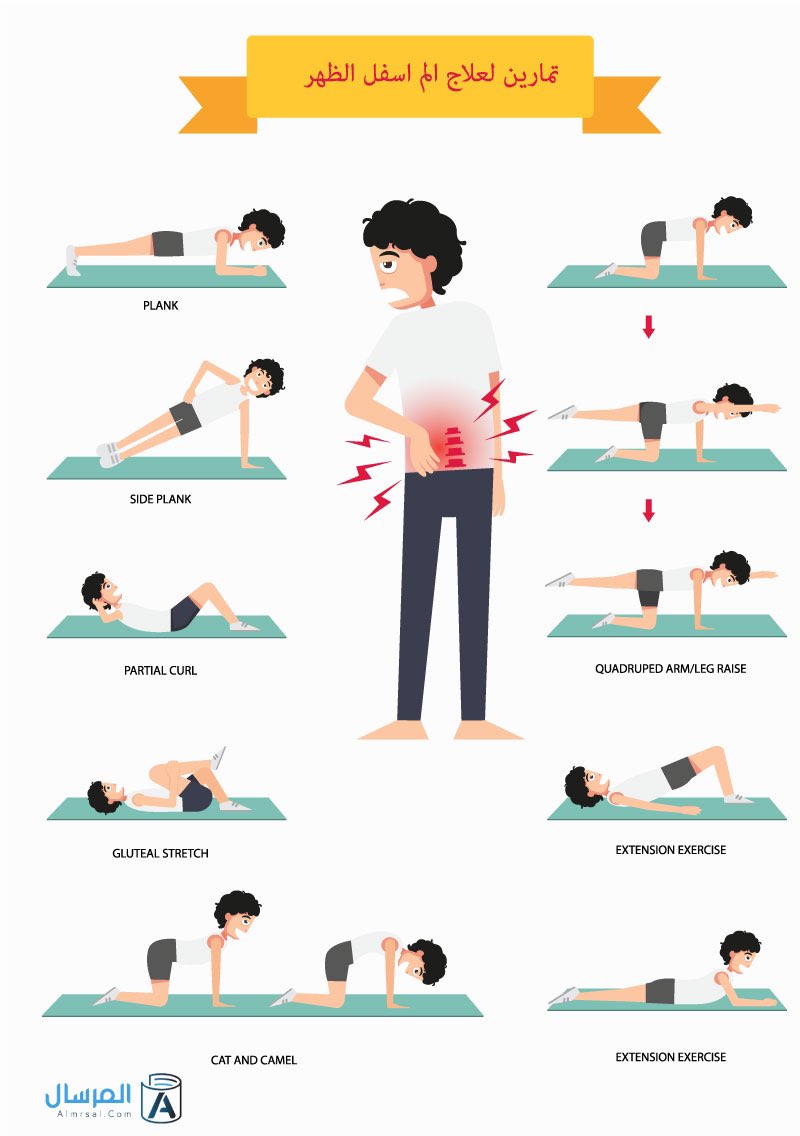 تمارين لعلاج الم اسفل الظهر

PLANK

SIDE PLANK

PARTIAL CURL

GLUTEAL STRETCH

CAT AND CAMEL

QUADRUPED ARM/LEG RAISE

EXTENSION EXERCISE

EXTENSION EXERCISE

المرسال
Almrsal.Com