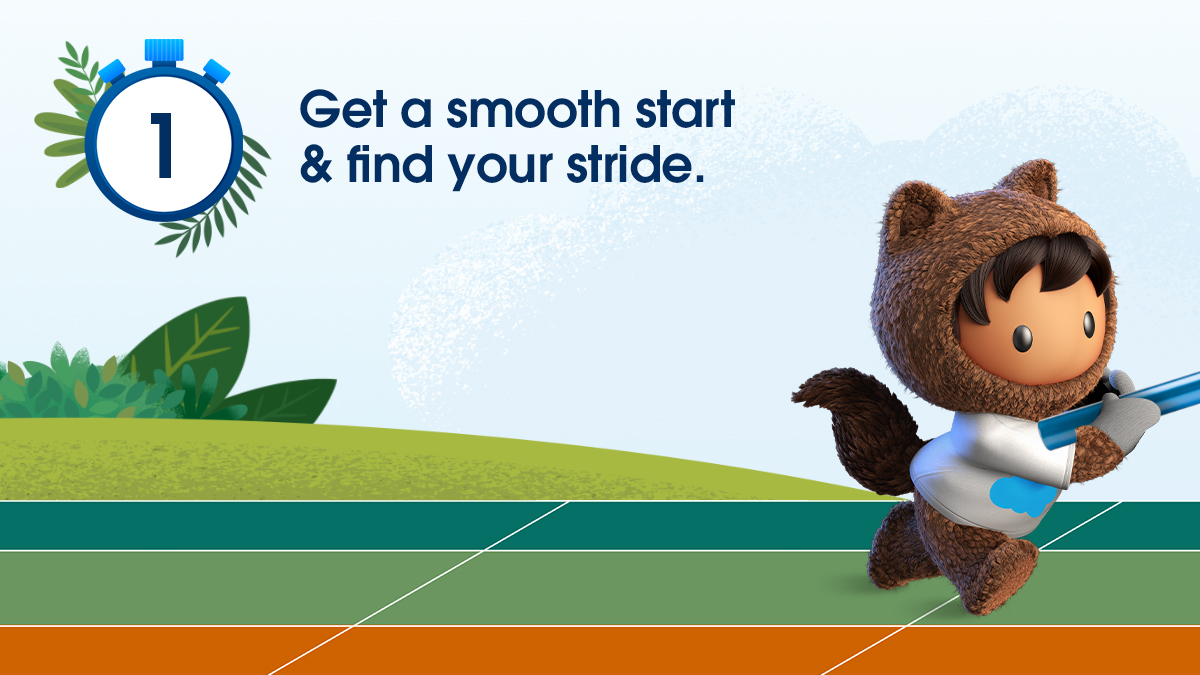 1

Get a smooth start & find your stride.