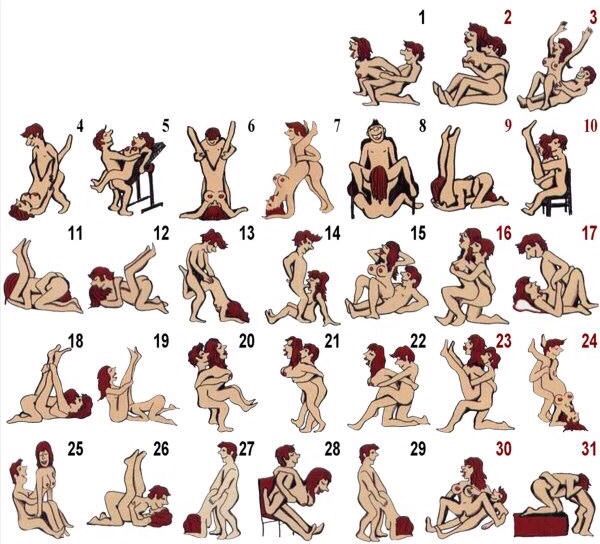 1 2 3

4 5 6 7 8 9 10

11 12 13 14 15 16 17

18 19 20 21 22 23 24

25 26 27 28 29 30 31