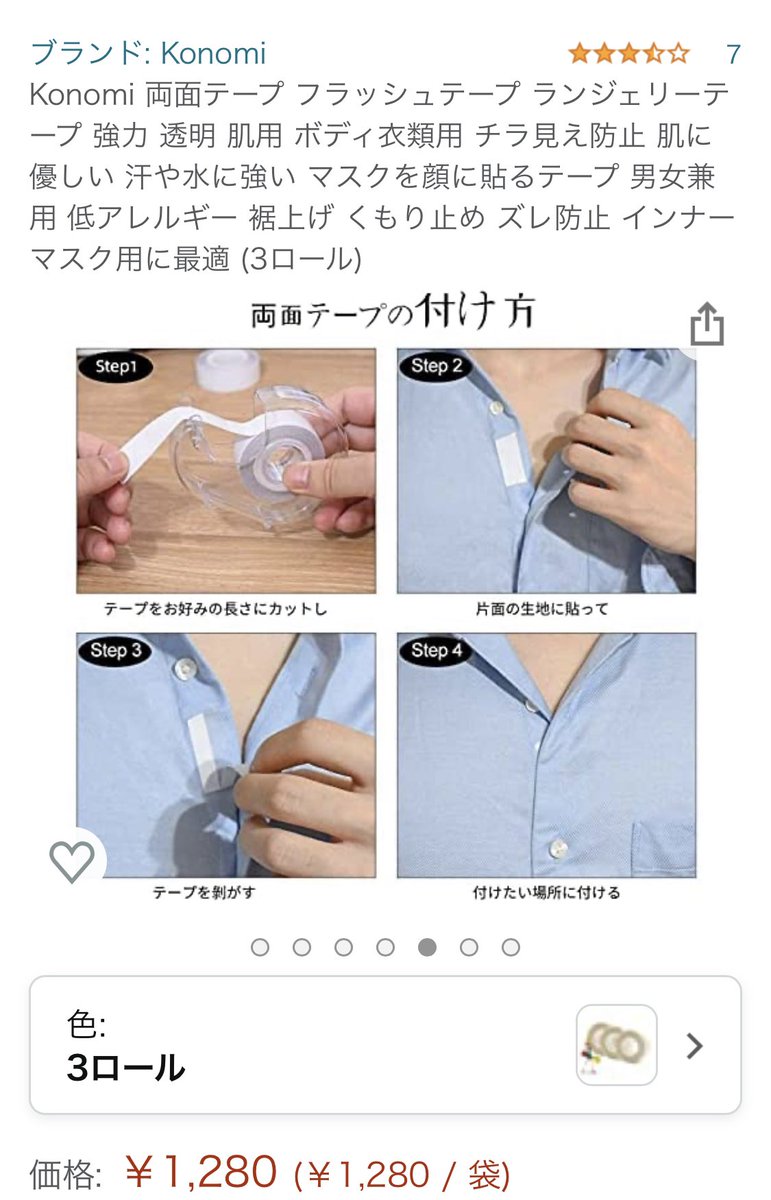 ブランド: Konomi 7

Konomi 両面テープ フラッシュテープ ランジェリーテープ 強力 透明 肌用 ボディ衣類用 チラ見え防止 肌に優しい 汗や水に強い マスクを顔に貼るテープ 男女兼用 低アレルギー 裾上げ くもり止め ズレ防止 インナーマスク用に最適 (3ロール)

両面テープの付け方

Step1
テープをお好みの長さにカットし

Step 2
片面の生地に貼って

Step 3
テープを剥がす

Step 4
付けたい場所に付ける

色:
3ロール

価格: ￥1,280 (￥1,280 / 袋)