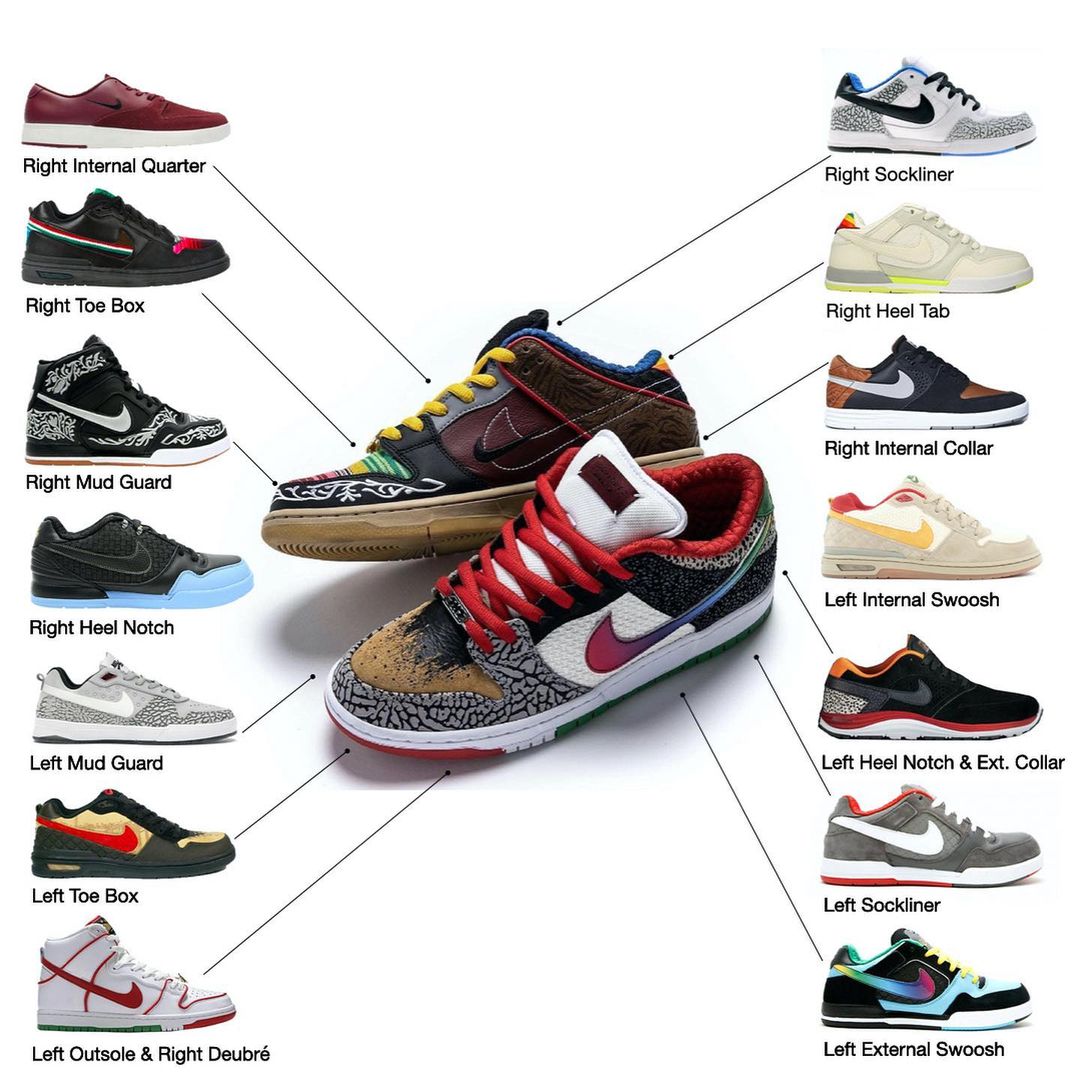 Right Internal Quarter

Right Toe Box

Right Mud Guard

Right Heel Notch

Left Mud Guard

Left Toe Box

Left Outsole & Right Deubré

Right Sockliner

Right Heel Tab

Right Internal Collar

Left Internal Swoosh

Left Heel Notch & Ext. Collar

Left Sockliner

Left External Swoosh