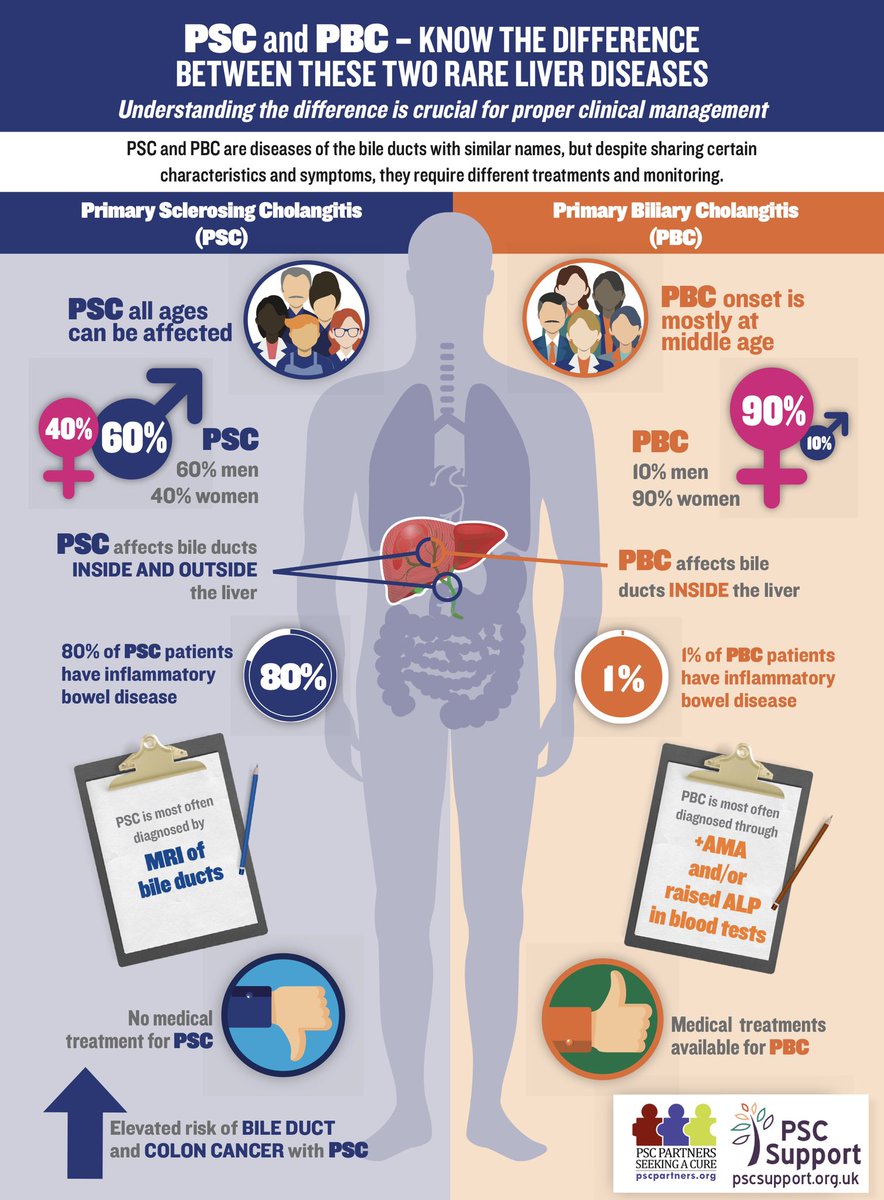 PSC and PBC – KNOW THE DIFFERENCE BETWEEN THESE TWO RARE LIVER DISEASES

Understanding the difference is crucial for proper clinical management

PSC and PBC are diseases of the bile ducts with similar names, but despite sharing certain characteristics and symptoms, they require different treatments and monitoring.

Primary Sclerosing Cholangitis (PSC)

PSC all ages can be affected

40% 60%

PSC
60% men
40% women

PSC affects bile ducts INSIDE AND OUTSIDE the liver

80% of PSC patients have inflammatory bowel disease

80%

PSC is most often diagnosed by MRI of bile ducts

No medical treatment for PSC

Elevated risk of BILE DUCT and COLON CANCER with PSC

Primary Biliary Cholangitis (PBC)

PBC onset is mostly at middle age

90% 10%

PBC
10% men
90% women

PBC affects bile ducts INSIDE the liver

1%

1% of PBC patients have inflammatory bowel disease

PBC is most often diagnosed through +AMA and/or raised ALP in blood tests

Medical treatments available for PBC

PSC PARTNERS SEEKING A CURE pscpartners.org

PSC Support pscsupport.org.uk