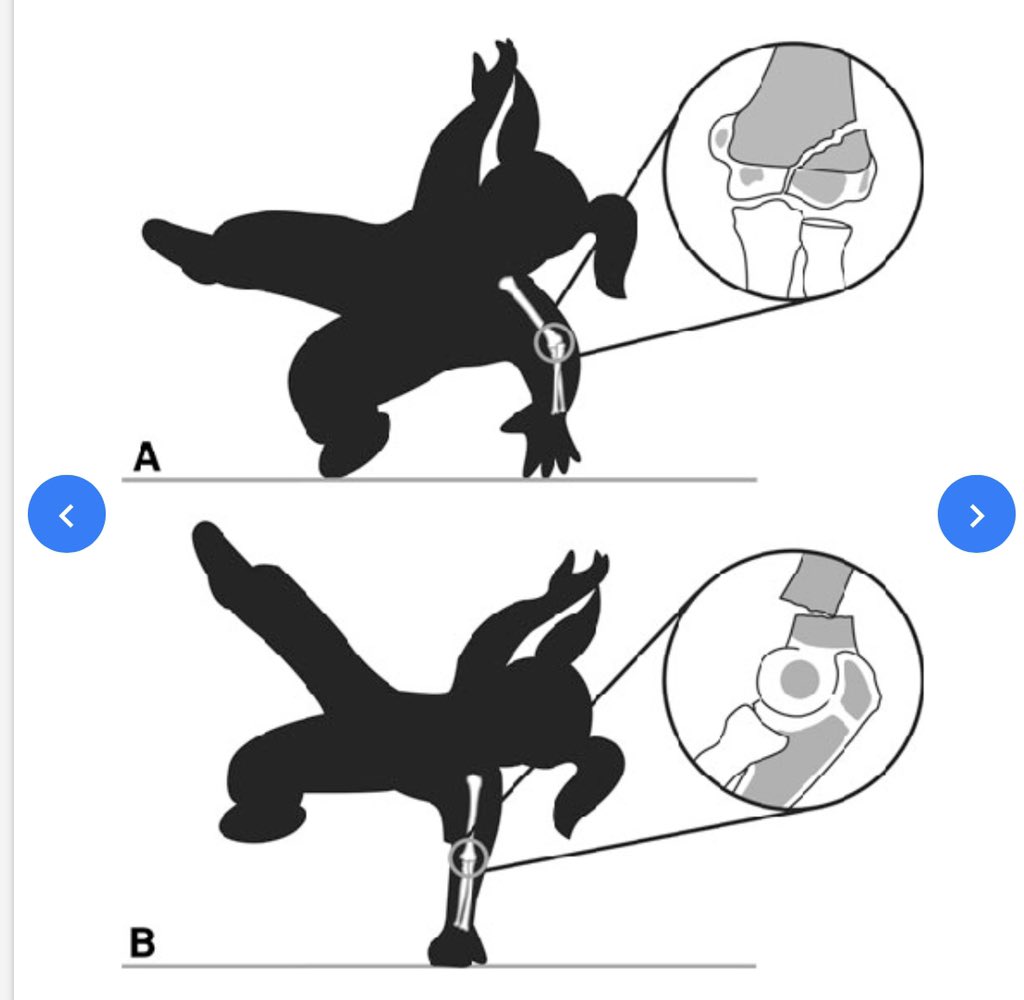 A

B