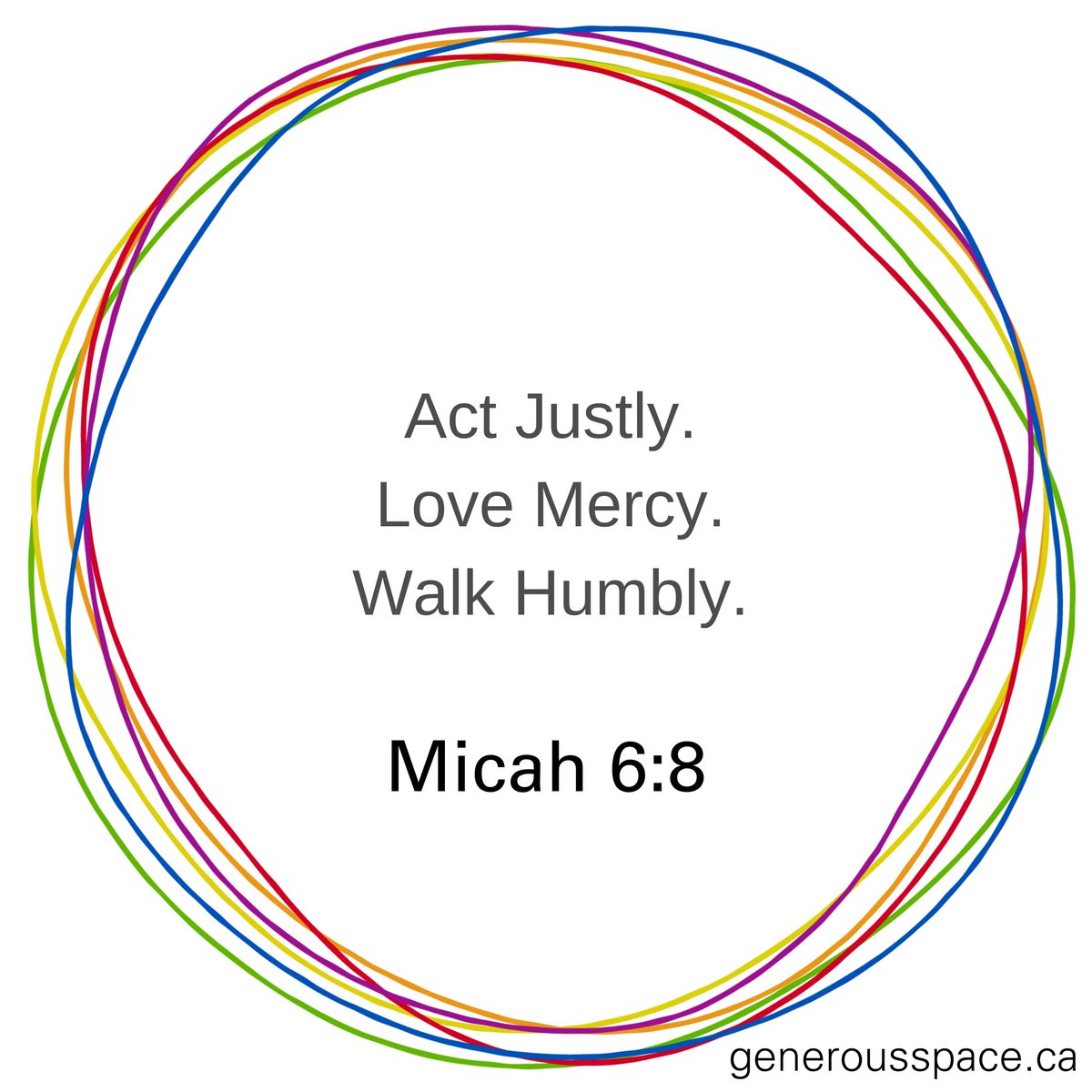 Act Justly.
Love Mercy.
Walk Humbly.

Micah 6:8

generousspace.ca