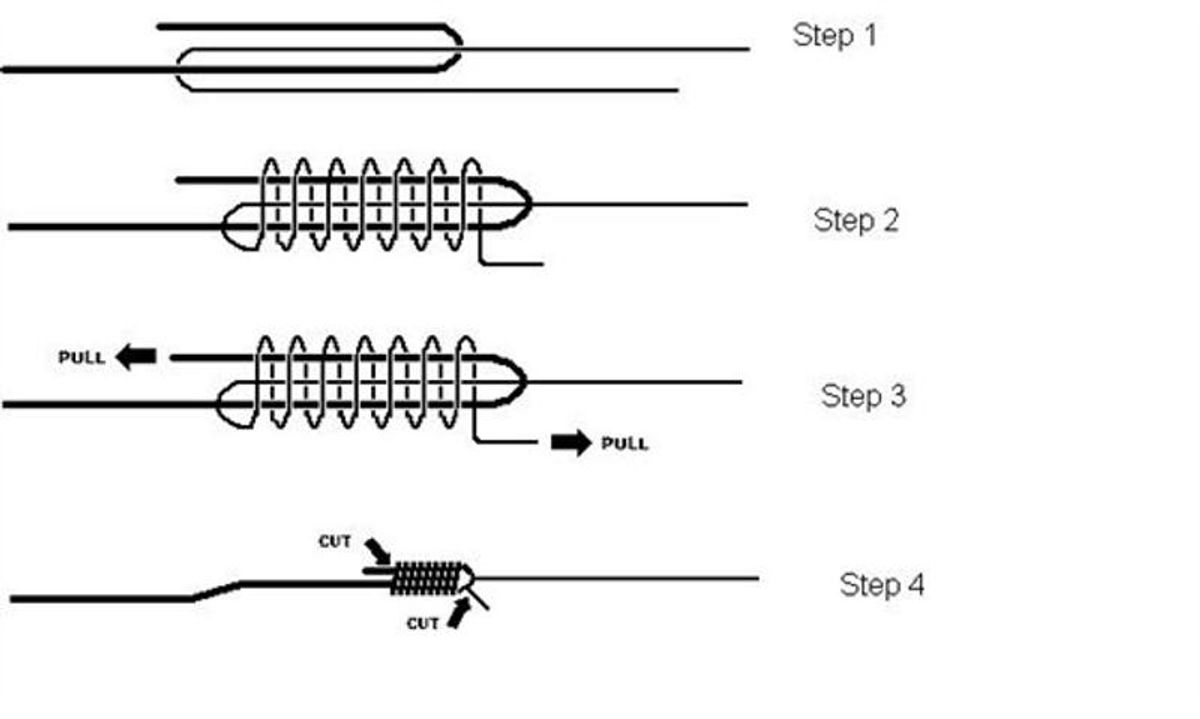 Step 1

Step 2

PULL

Step 3

PULL

CUT

Step 4

CUT