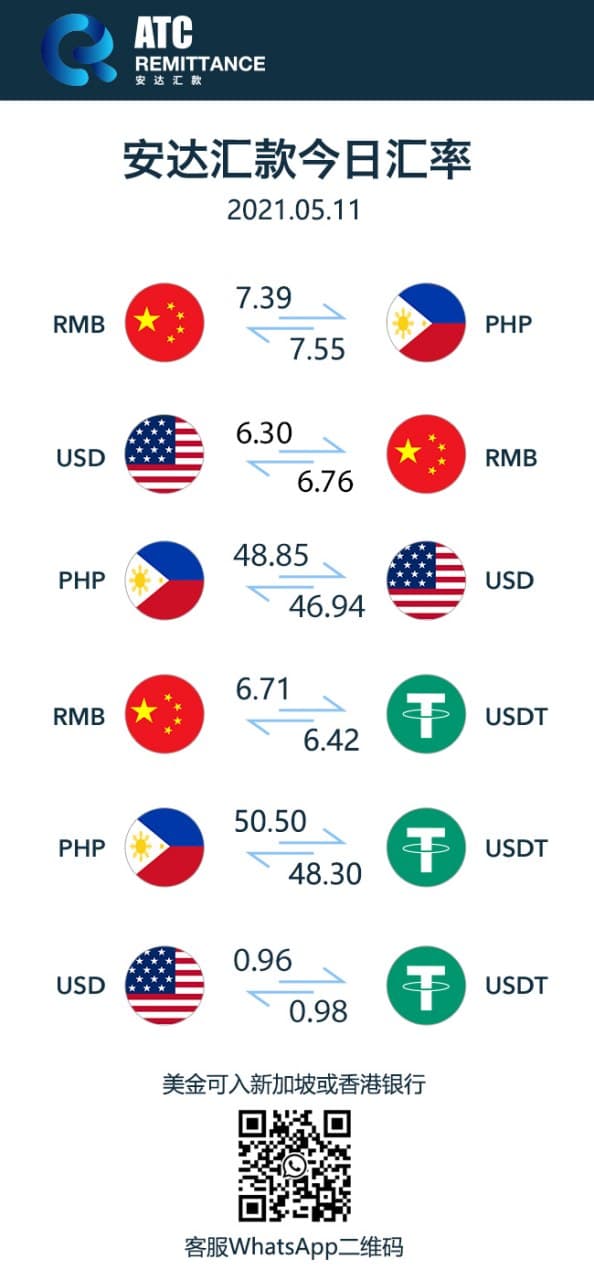 ATC
REMITTANCE
安达汇款

安达汇款今日汇率
2021.05.11

RMB 7.39 7.55 PHP

USD 6.30 6.76 RMB

PHP 48.85 46.94 USD

RMB 6.71 6.42 USDT

PHP 50.50 48.30 USDT

USD 0.96 0.98 USDT

美金可入新加坡或香港银行

客服WhatsApp二维码