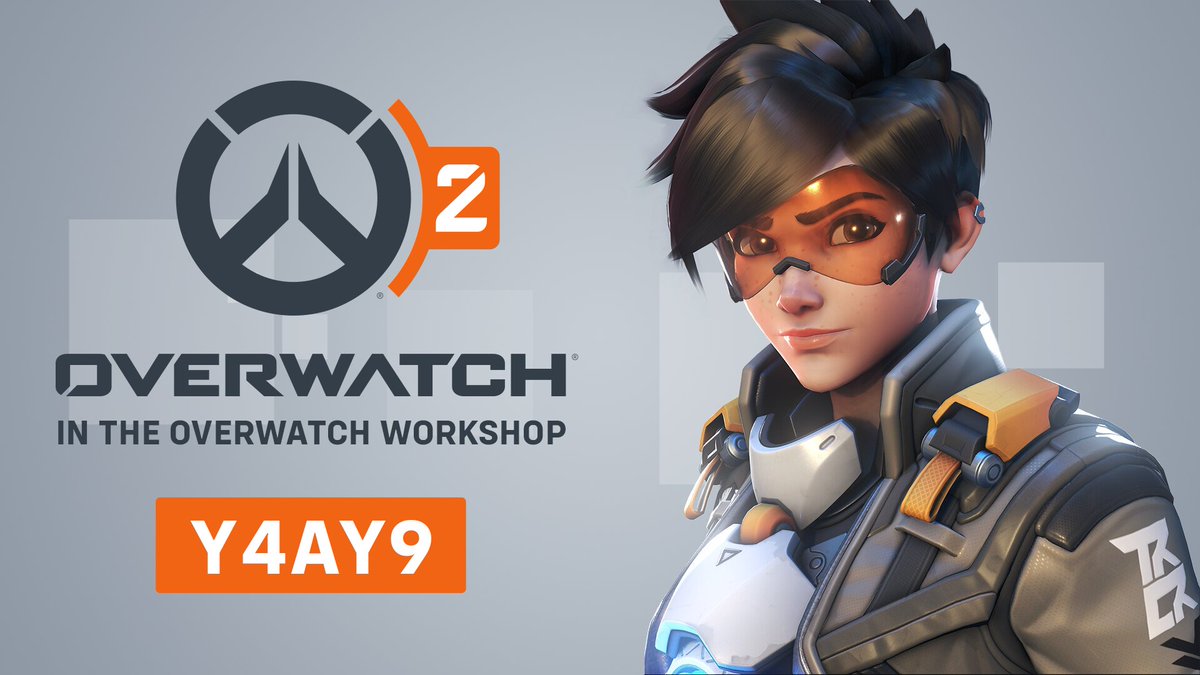 2

OVERWATCH®

IN THE OVERWATCH WORKSHOP

Y4AY9